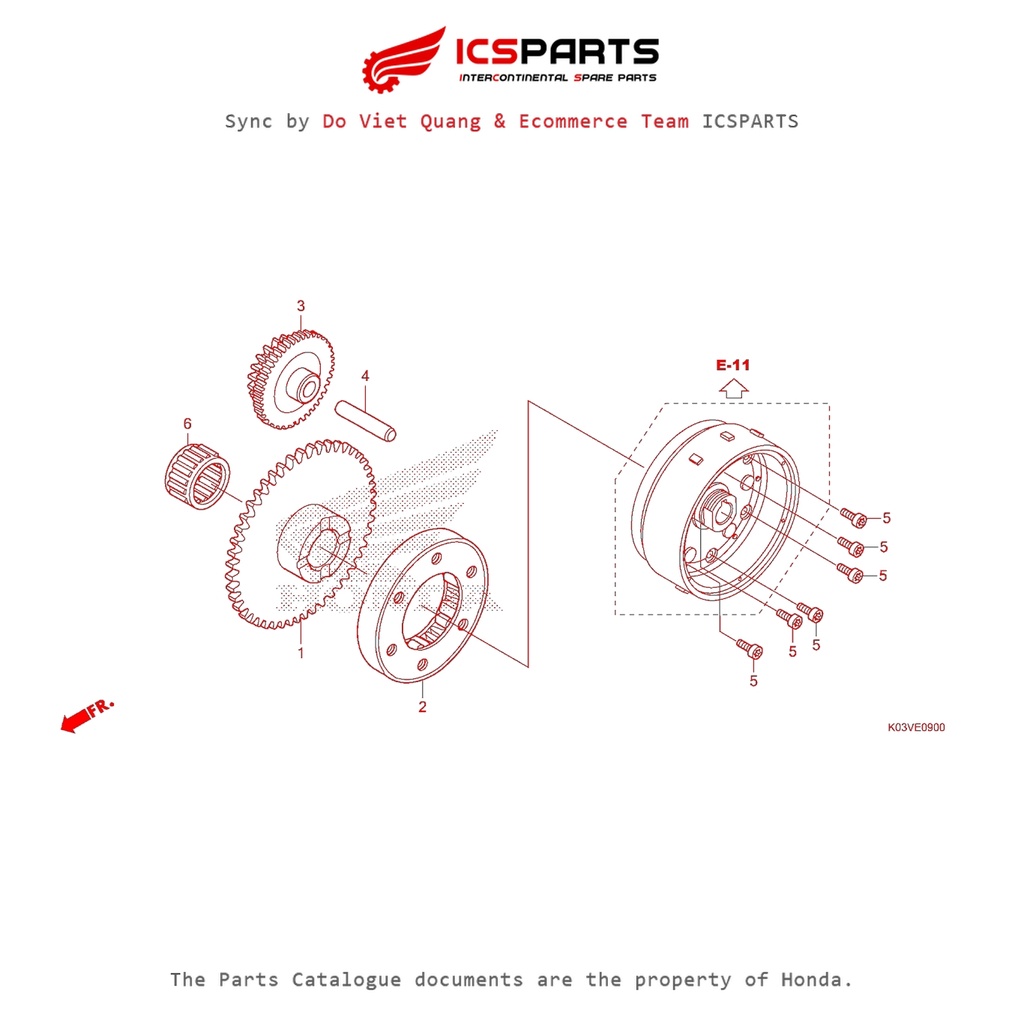 ICSPARTS
INTERCONTINENTAL SPARE PARTS

Sync by Do Viet Quang & Ecommerce Team ICSPARTS

3

4

6

E-11

5
5
5
5
5
5

1

2

FR.

K03VE0900

The Parts Catalogue documents are the property of Honda.