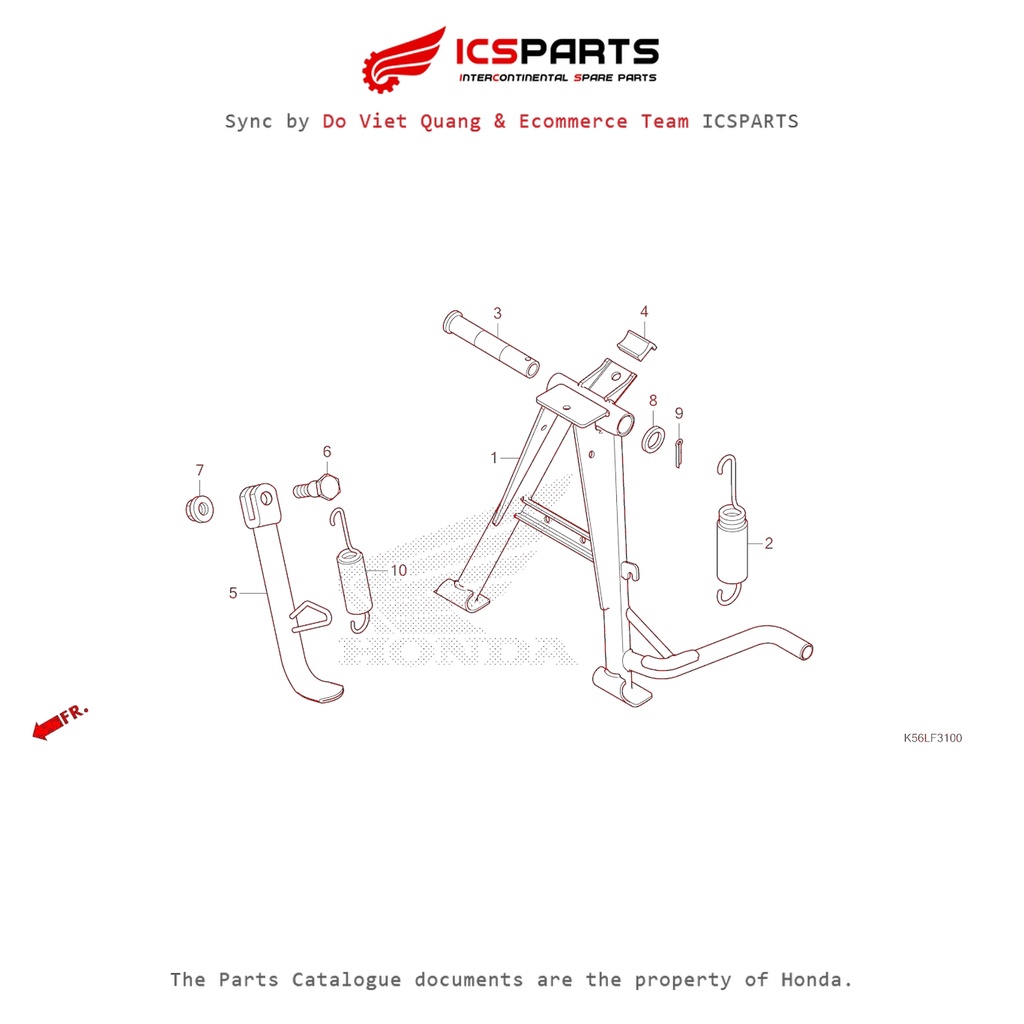 ICSPARTS
INTERCONTINENTAL SPARE PARTS

Sync by Do Viet Quang & Ecommerce Team ICSPARTS

3
4
8
9
1
6
7
2
10
5
HONDA
FR.
K56LF3100

The Parts Catalogue documents are the property of Honda.