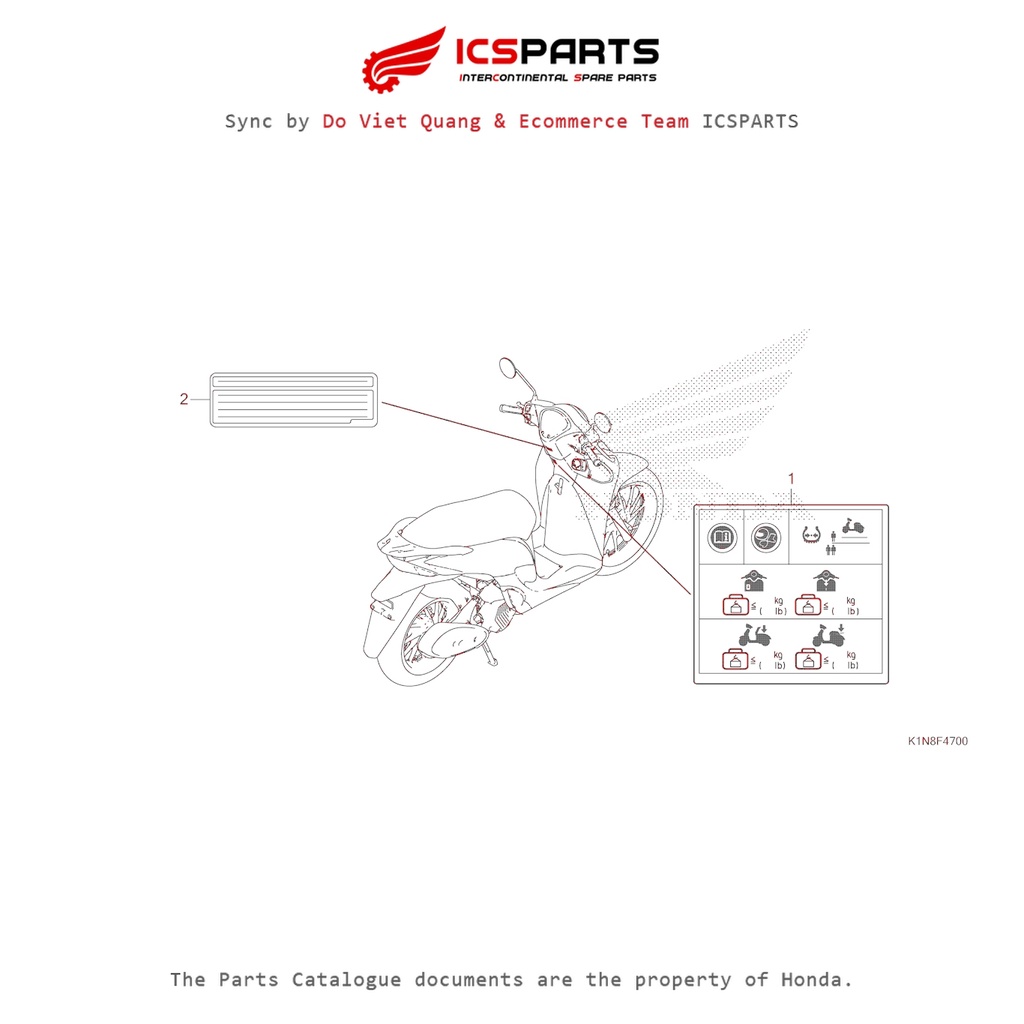 ICSPARTS
INTERCONTINENTAL SPARE PARTS

Sync by Do Viet Quang & Ecommerce Team ICSPARTS

2

1

≤ ( kg lb)

≤ ( kg lb)

≤ ( kg lb)

≤ ( kg lb)

K1N8F4700

The Parts Catalogue documents are the property of Honda.