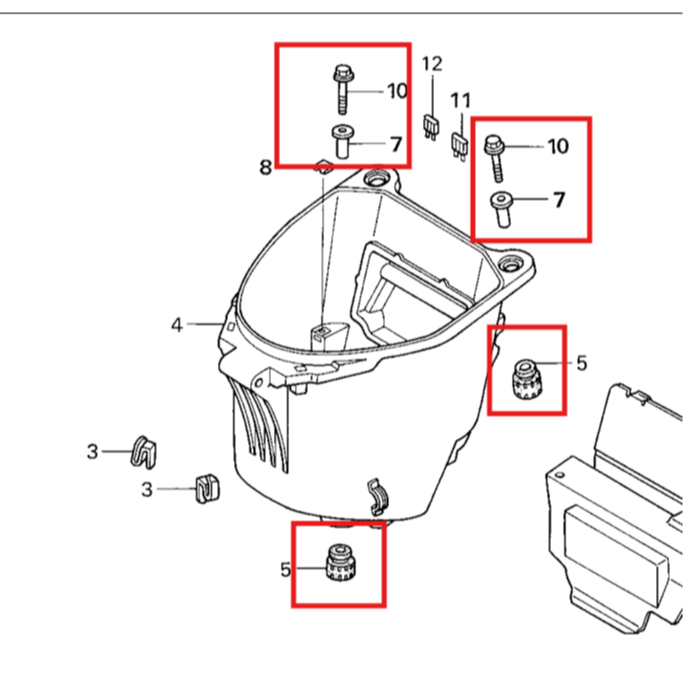 12
10
11
7
10
8
7
4
5
3
3
5