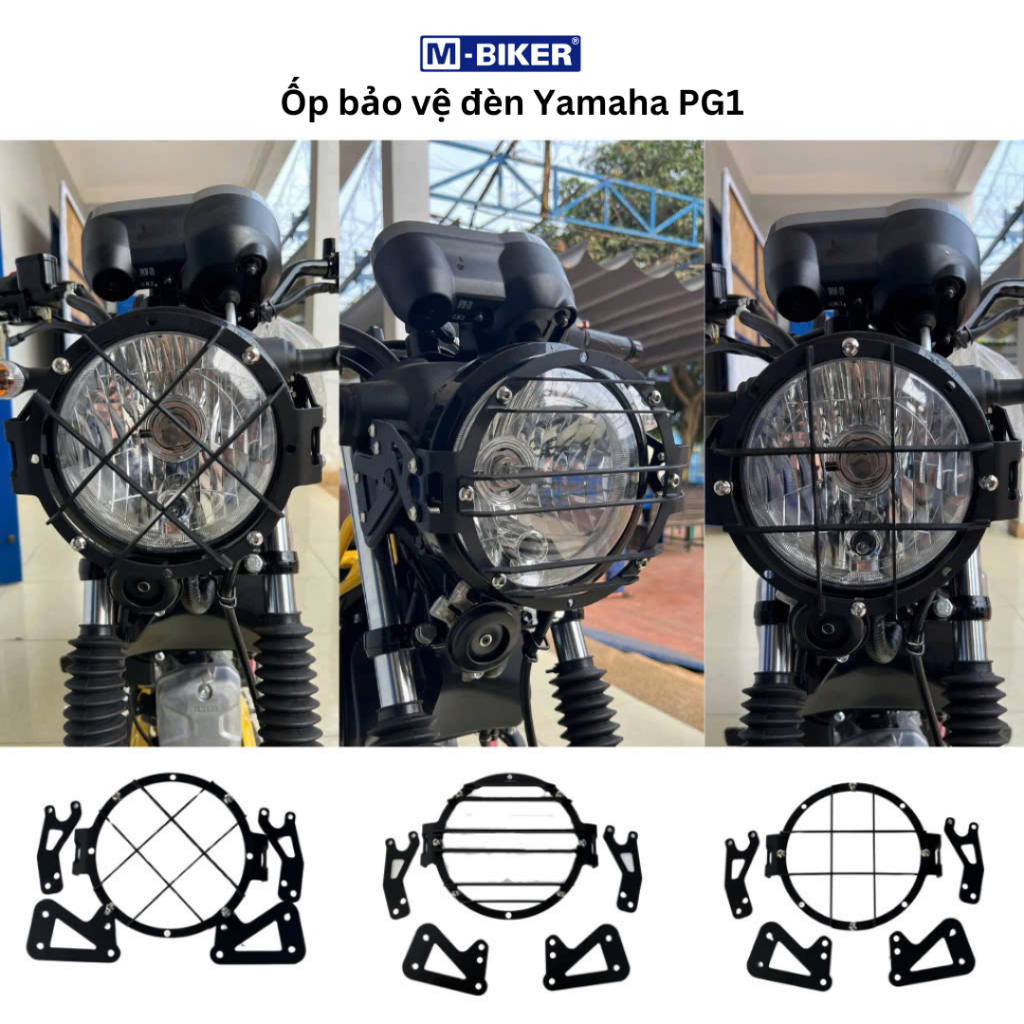 M-BIKER®

Ốp bảo vệ đèn Yamaha PG1