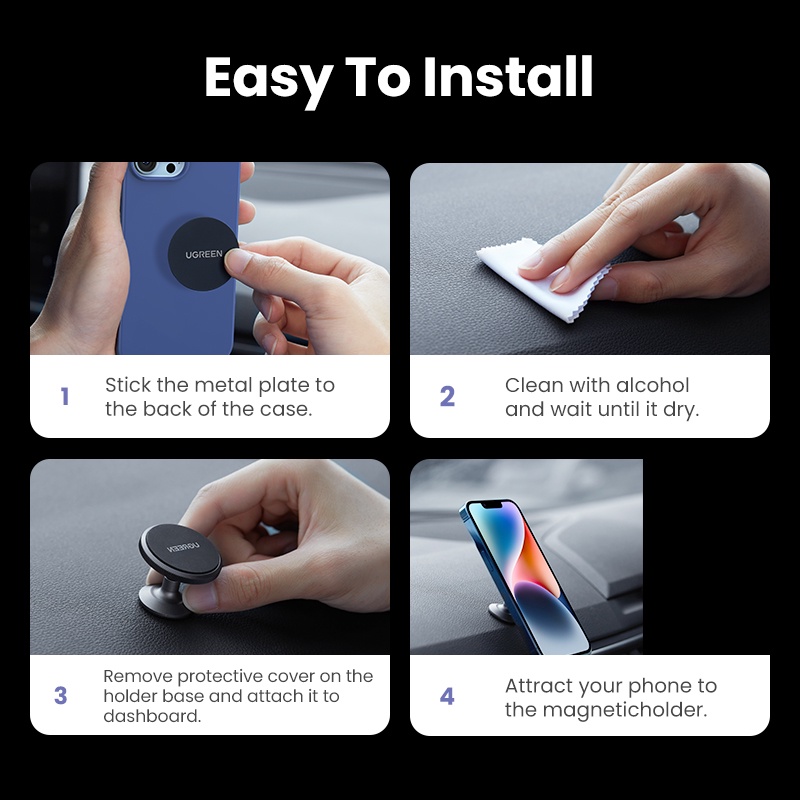 Easy To Install

UGREEN

1 Stick the metal plate to the back of the case.

2 Clean with alcohol and wait until it dry.

UGREEN

3 Remove protective cover on the holder base and attach it to dashboard.

4 Attract your phone to the magneticholder.