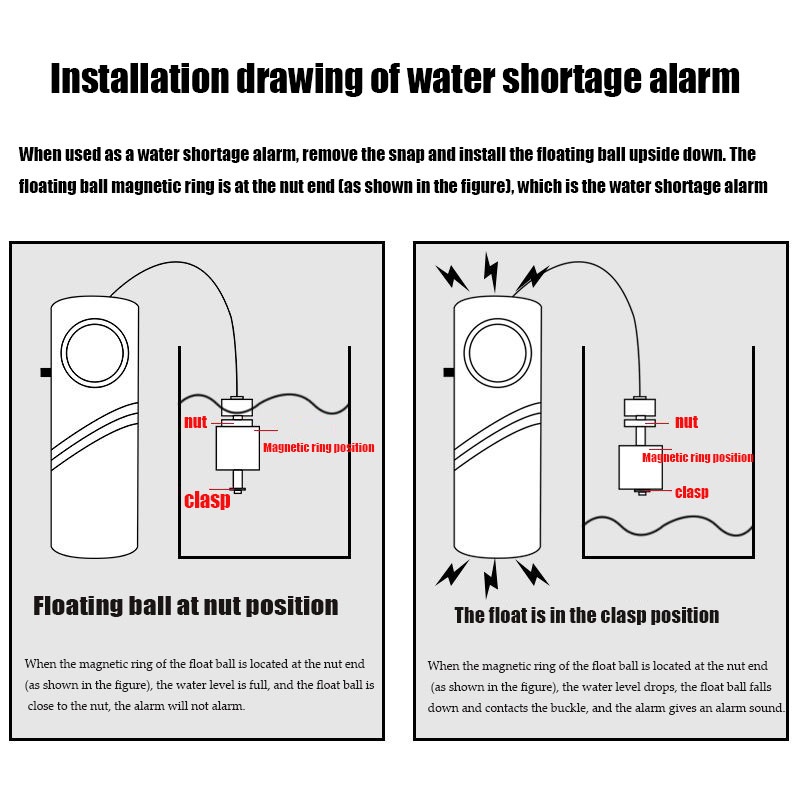 Installation drawing of water shortage alarm

When used as a water shortage alarm, remove the snap and install the floating ball upside down. The floating ball magnetic ring is at the nut end (as shown in the figure), which is the water shortage alarm

nut

Magnetic ring position

clasp

Floating ball at nut position

When the magnetic ring of the float ball is located at the nut end (as shown in the figure), the water level is full, and the float ball is close to the nut, the alarm will not alarm.

nut

Magnetic ring position

clasp

The float is in the clasp position

When the magnetic ring of the float ball is located at the nut end (as shown in the figure), the water level drops, the float ball falls down and contacts the buckle, and the alarm gives an alarm sound.