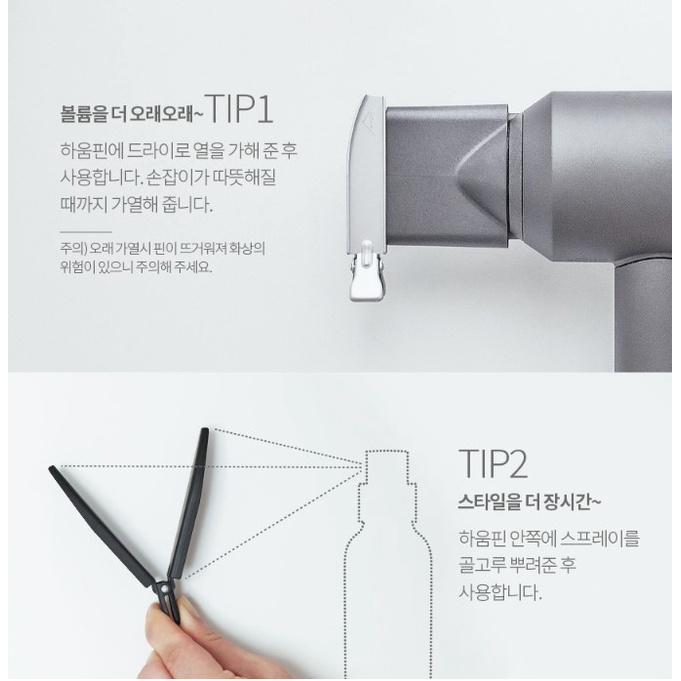 볼륨을 더 오래오래~ TIP1

하움핀에 드라이로 열을 가해 준 후 사용합니다. 손잡이가 따뜻해질 때까지 가열해 줍니다.

주의) 오래 가열시 핀이 뜨거워져 화상의 위험이 있으니 주의해 주세요.

TIP2

스타일을 더 장시간~

하움핀 안쪽에 스프레이를 골고루 뿌려준 후 사용합니다.