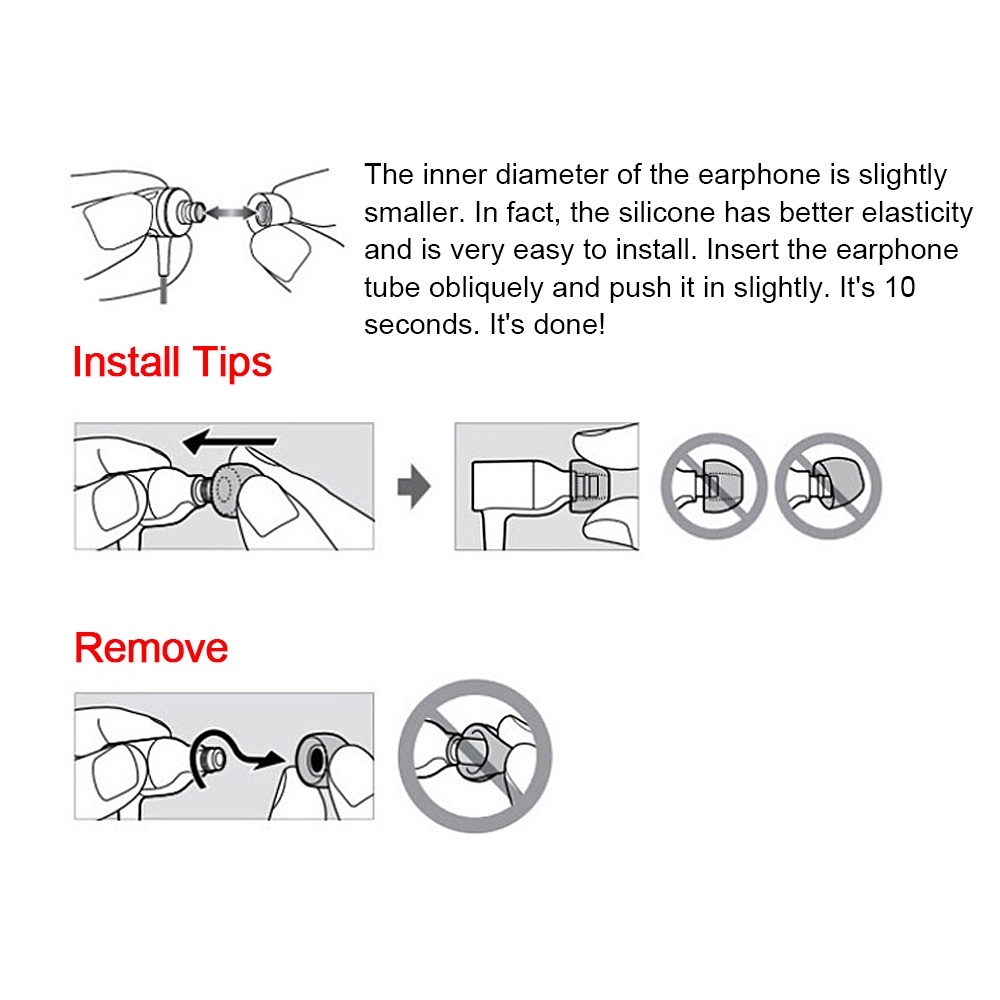 The inner diameter of the earphone is slightly smaller. In fact, the silicone has better elasticity and is very easy to install. Insert the earphone tube obliquely and push it in slightly. It's 10 seconds. It's done!

Install Tips

Remove