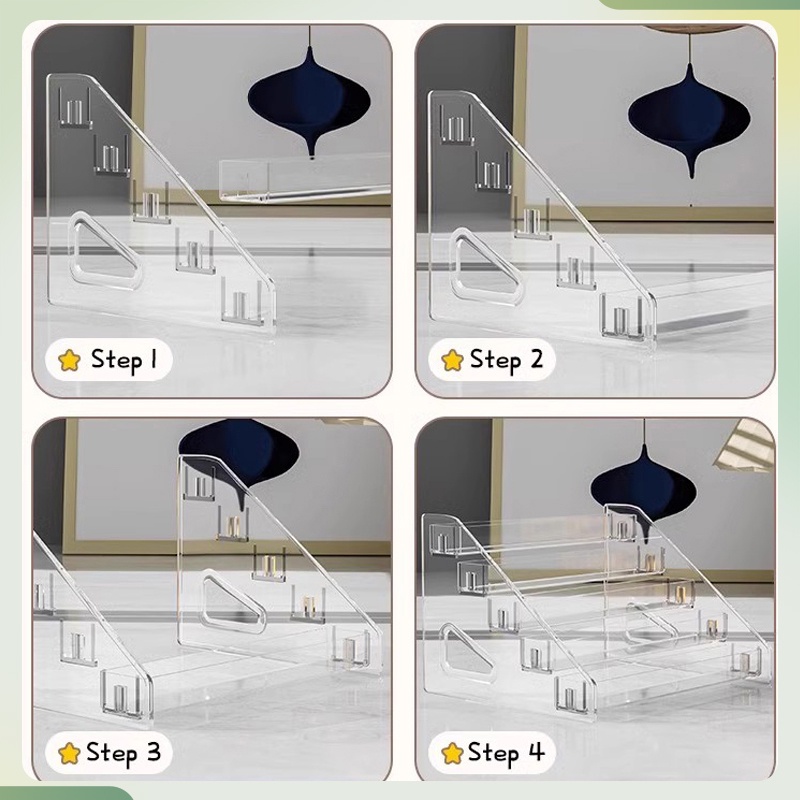 Step 1

Step 2

Step 3

Step 4