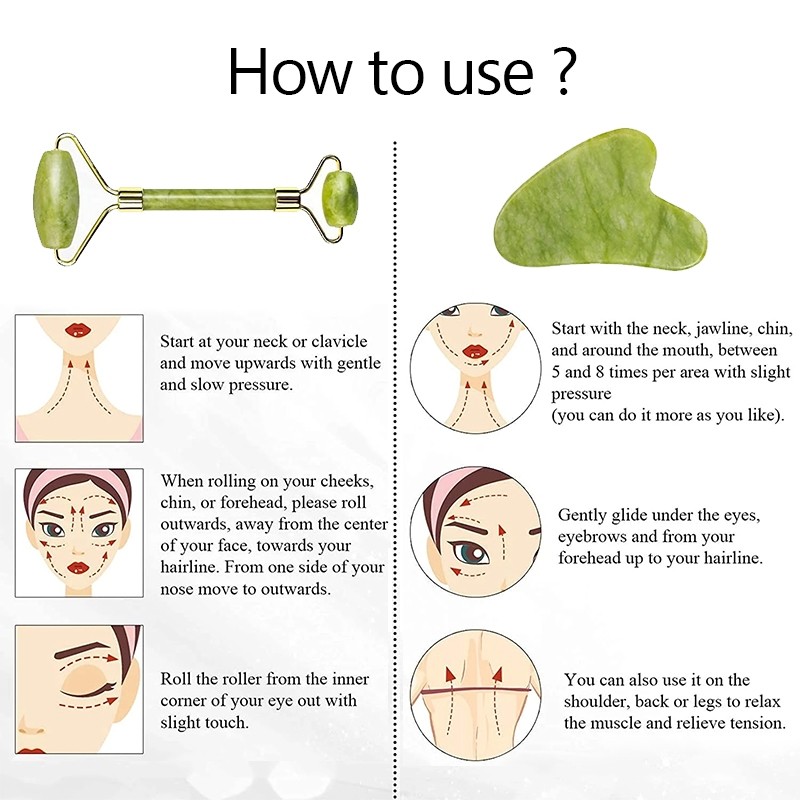 How to use ?

Start at your neck or clavicle and move upwards with gentle and slow pressure.

When rolling on your cheeks, chin, or forehead, please roll outwards, away from the center of your face, towards your hairline. From one side of your nose move to outwards.

Roll the roller from the inner corner of your eye out with slight touch.

Start with the neck, jawline, chin, and around the mouth, between 5 and 8 times per area with slight pressure
(you can do it more as you like).

Gently glide under the eyes, eyebrows and from your forehead up to your hairline.

You can also use it on the shoulder, back or legs to relax the muscle and relieve tension.