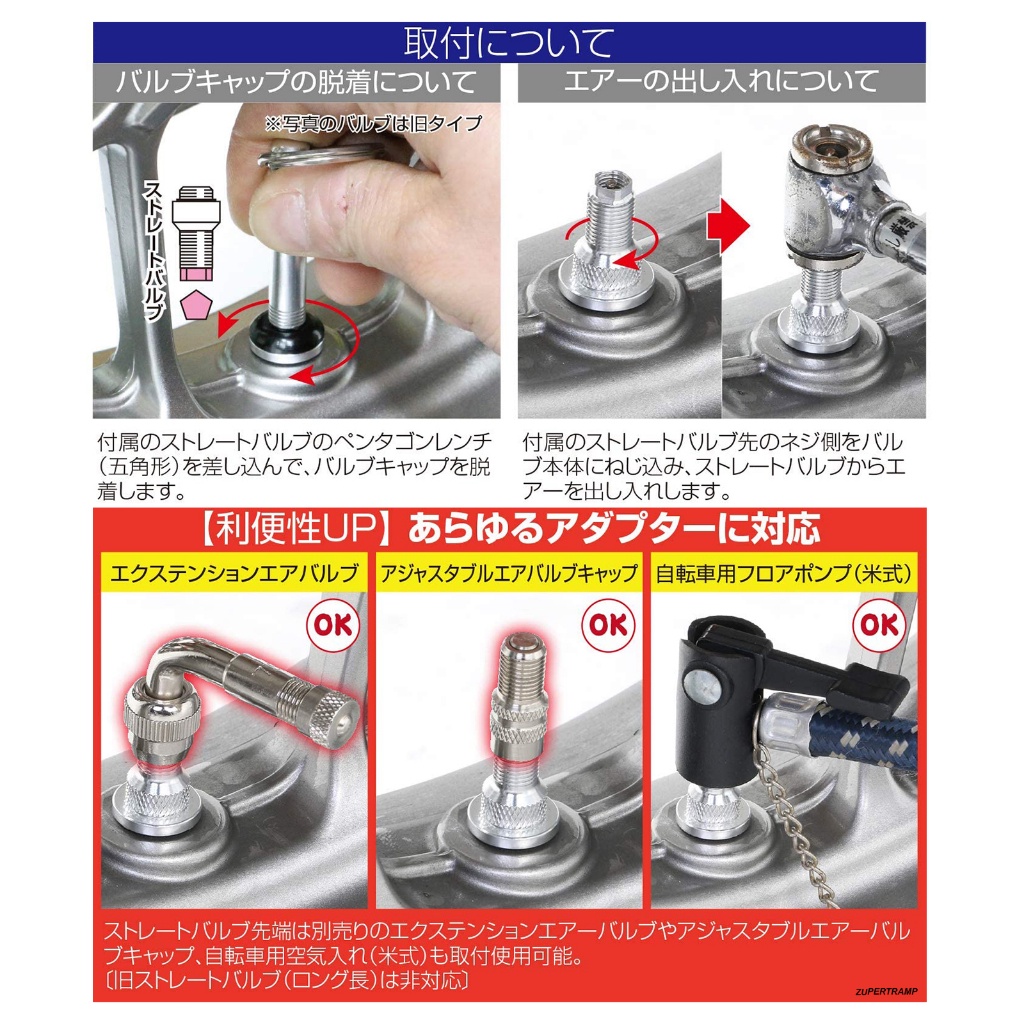 取付について

バルブキャップの脱着について

※写真のバルブは旧タイプ

ストレートバルブ

付属のストレートバルブのペンタゴンレンチ（五角形）を差し込んで、バルブキャップを脱着します。

エアーの出し入れについて

付属のストレートバルブ先のネジ側をバルブ本体にねじ込み、ストレートバルブからエアーを出し入れします。

【利便性UP】あらゆるアダプターに対応

エクステンションエアバルブ

OK

アジャスタブルエアバルブキャップ

OK

自転車用フロアポンプ（米式）

OK

ストレートバルブ先端は別売りのエクステンションエアーバルブやアジャスタブルエアーバルブキャップ、自転車用空気入れ（米式）も取付使用可能。
〔旧ストレートバルブ（ロング長）は非対応〕

ZUPERTRAMP