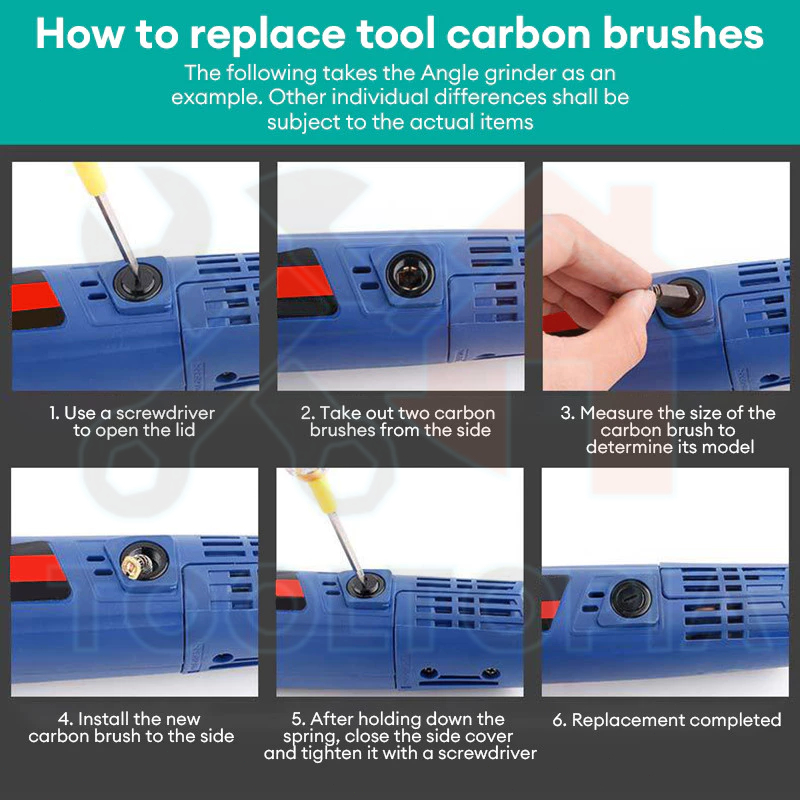 How to replace tool carbon brushes

The following takes the Angle grinder as an example. Other individual differences shall be subject to the actual items

1. Use a screwdriver to open the lid

2. Take out two carbon brushes from the side

3. Measure the size of the carbon brush to determine its model

4. Install the new carbon brush to the side

5. After holding down the spring, close the side cover and tighten it with a screwdriver

6. Replacement completed