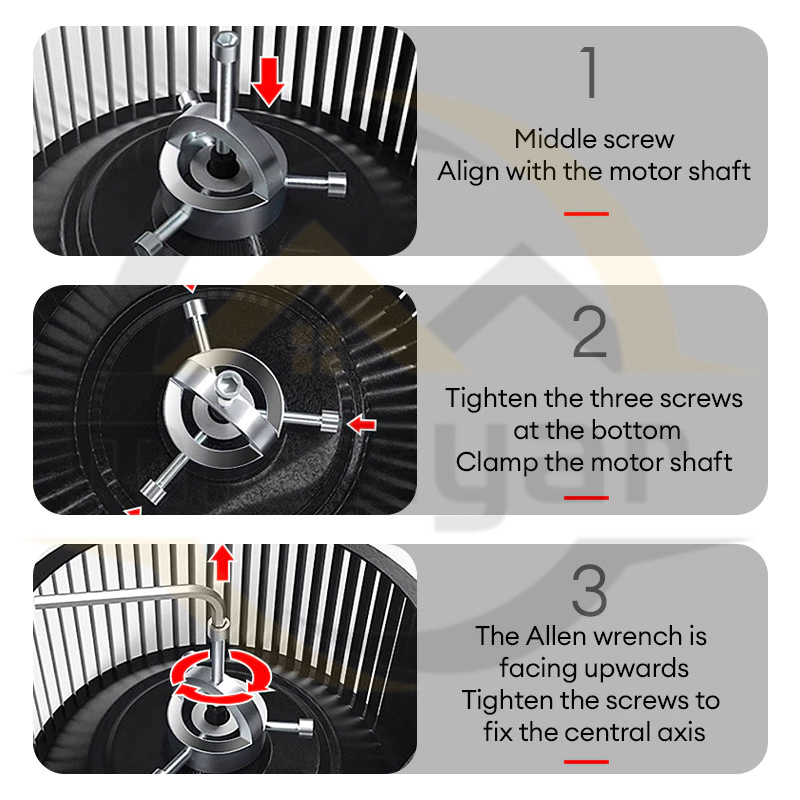 1

Middle screw
Align with the motor shaft

2

Tighten the three screws at the bottom
Clamp the motor shaft

3

The Allen wrench is facing upwards
Tighten the screws to fix the central axis