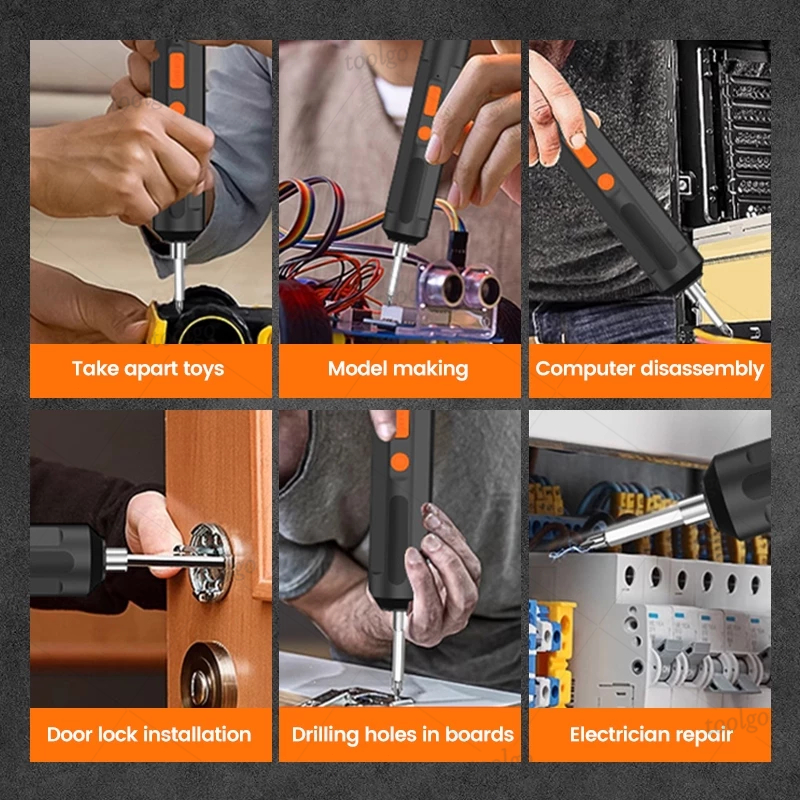 toolgo

Take apart toys

Model making

Computer disassembly

Door lock installation

Drilling holes in boards

Electrician repair

toolgo