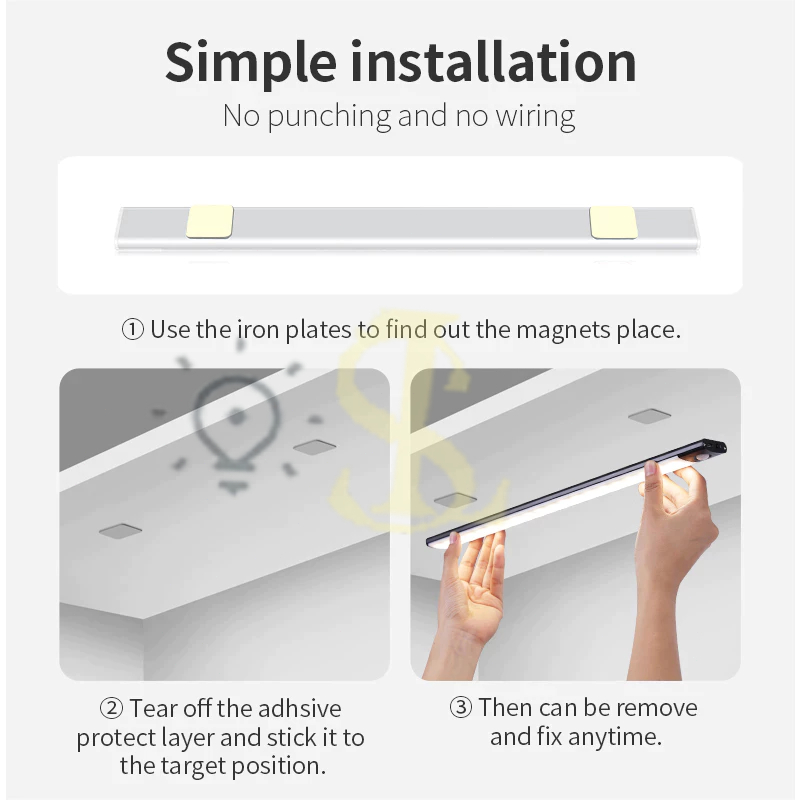 Simple installation

No punching and no wiring

① Use the iron plates to find out the magnets place.

② Tear off the adhsive protect layer and stick it to the target position.

③ Then can be remove and fix anytime.