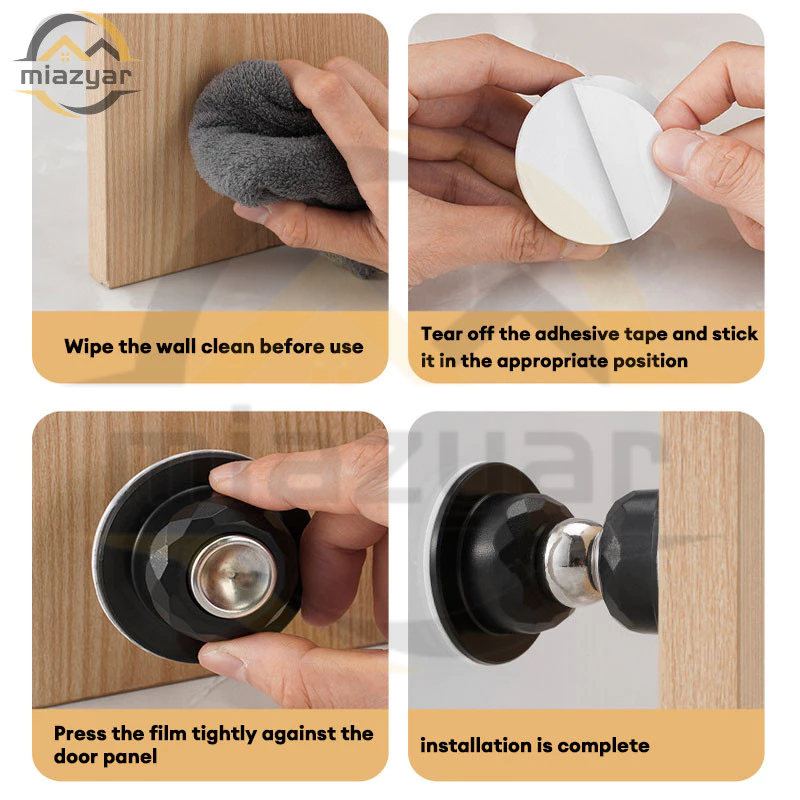 miazyar

Wipe the wall clean before use

Tear off the adhesive tape and stick it in the appropriate position

miazyar

Press the film tightly against the door panel

installation is complete