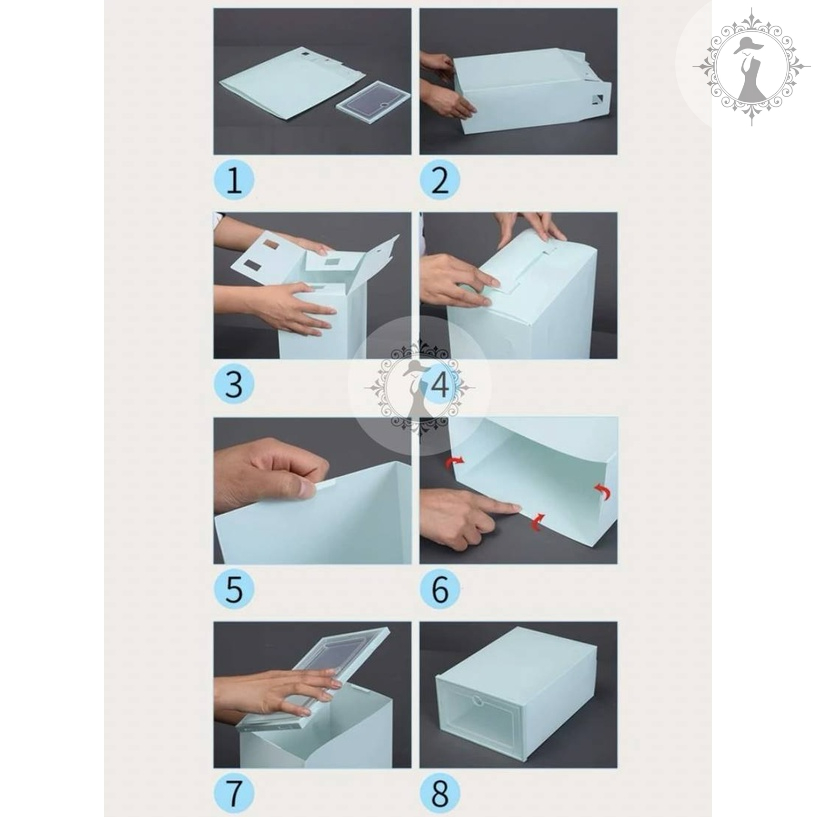 1
2
3
4
5
6
7
8