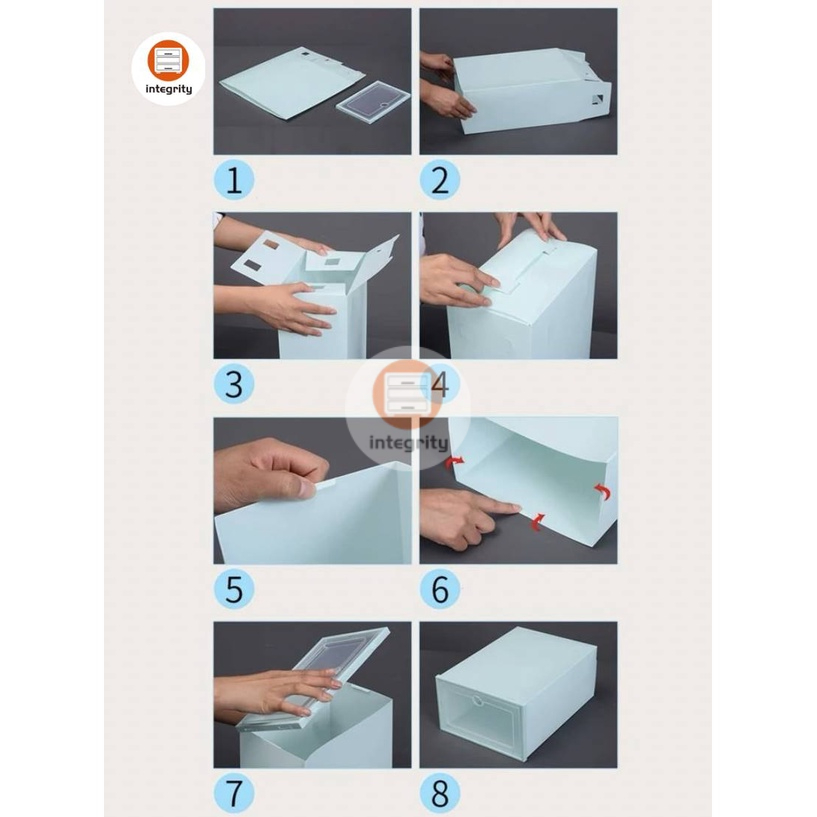 integrity

1

2

3

4

integrity

5

6

7

8