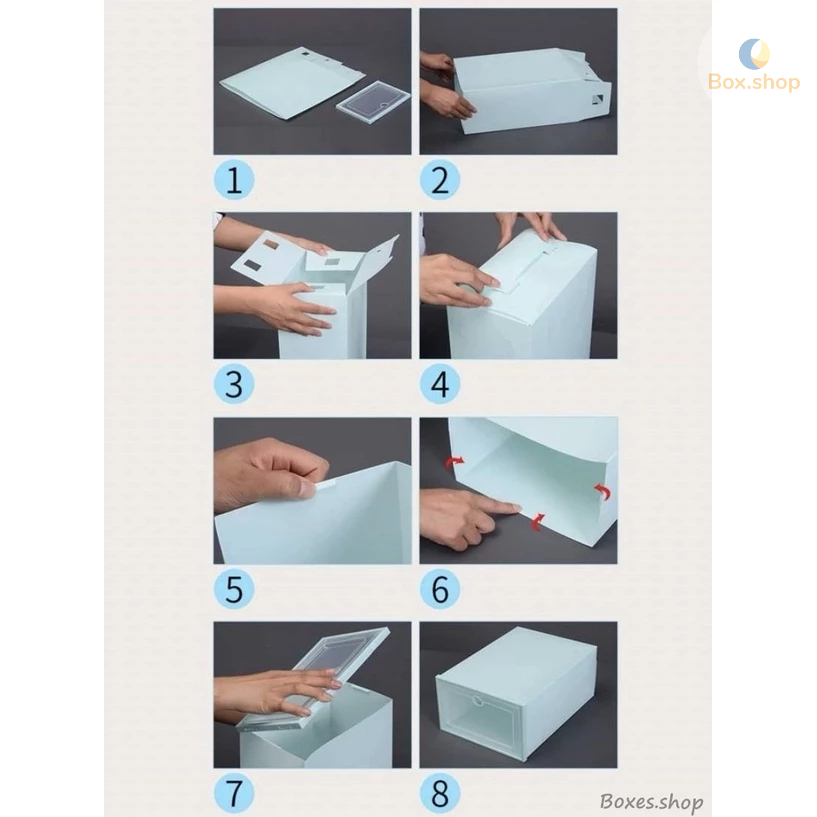 Box.shop

1

2

3

4

5

6

7

8

Boxes.shop