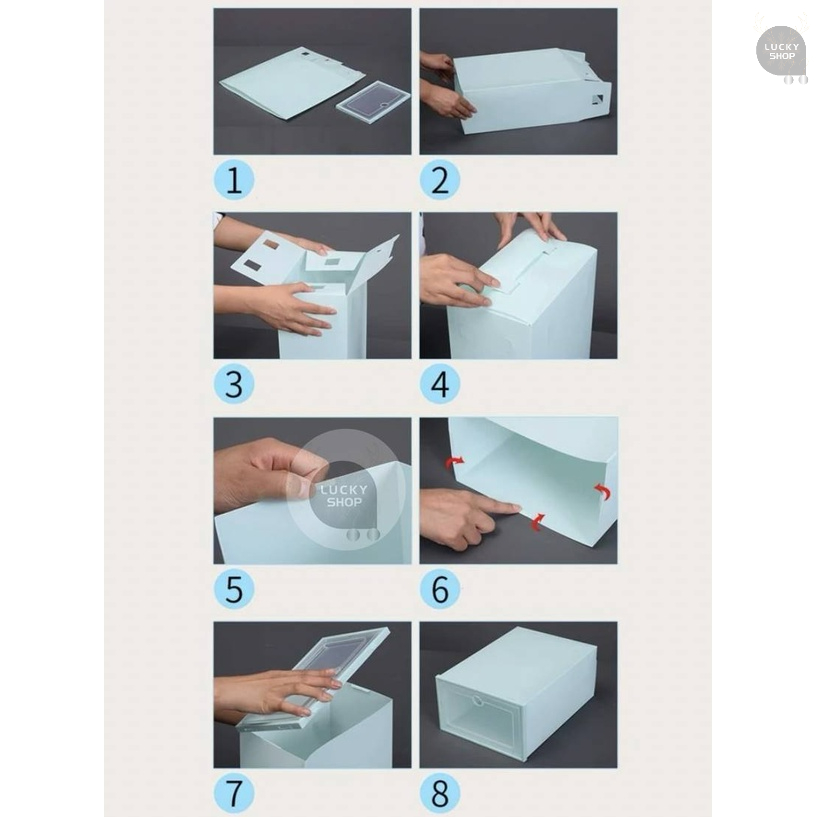 LUCKY SHOP

1

2

3

4

LUCKY SHOP

5

6

7

8