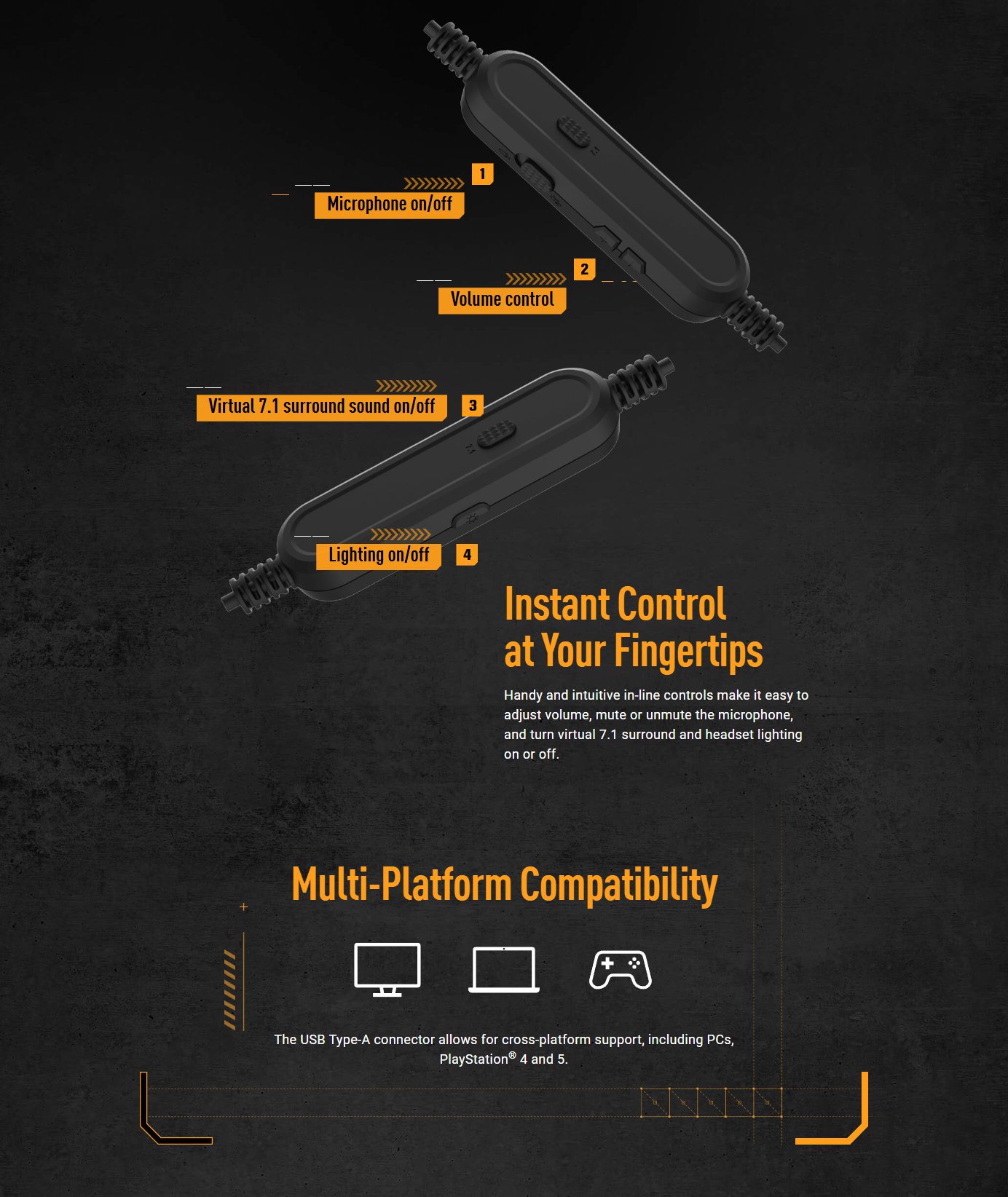 1
Microphone on/off

2
Volume control

Virtual 7.1 surround sound on/off
3

Lighting on/off
4

Instant Control at Your Fingertips

Handy and intuitive in-line controls make it easy to adjust volume, mute or unmute the microphone, and turn virtual 7.1 surround and headset lighting on or off.

Multi-Platform Compatibility

The USB Type-A connector allows for cross-platform support, including PCs, PlayStation® 4 and 5.