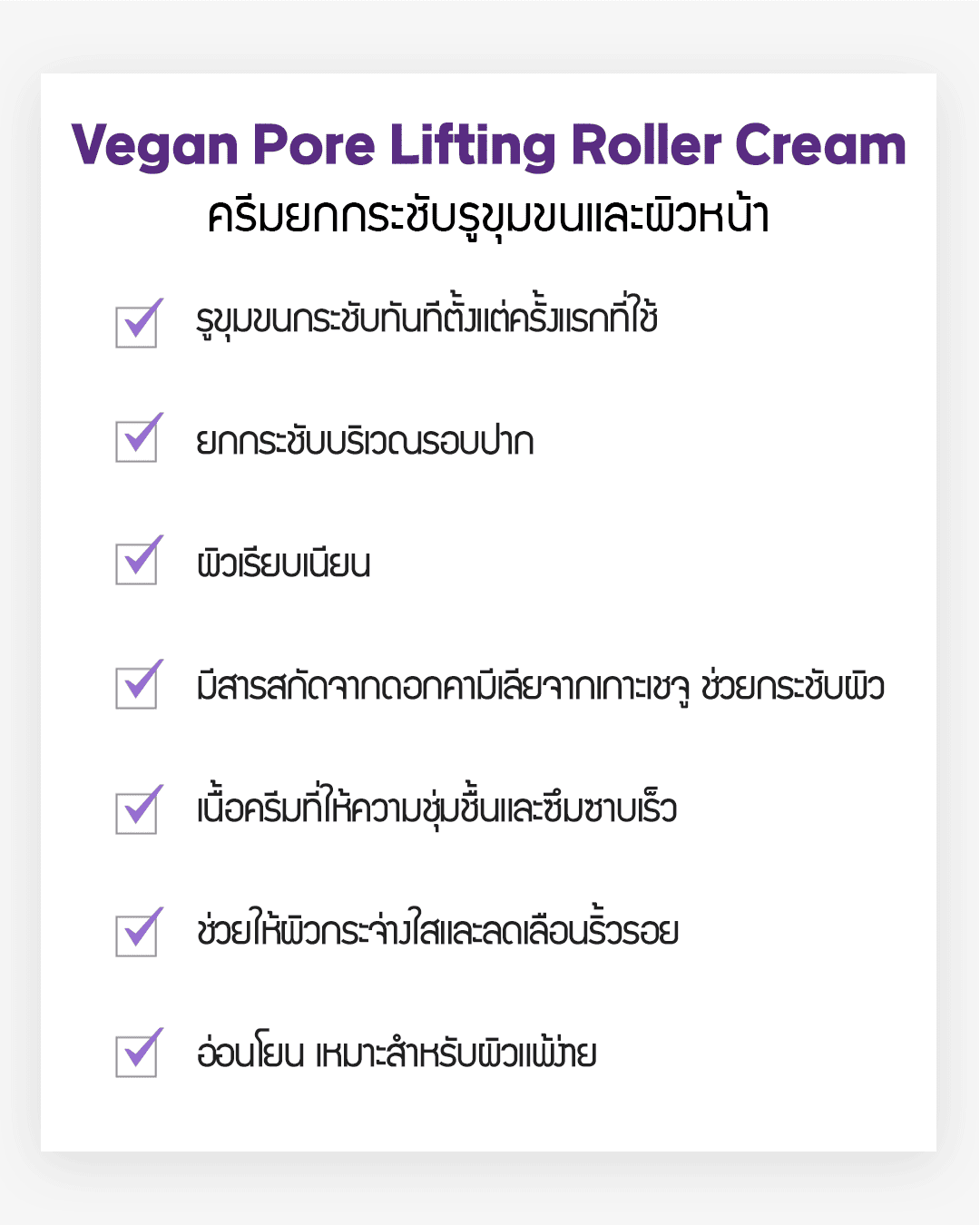 Vegan Pore Lifting Roller Cream
ครีมยกกระชับรูขุมขนและผิวหน้า

☑ รูขุมขนกระชับทันทีตั้งแต่ครั้งแรกที่ใช้

☑ ยกกระชับบริเวณรอบปาก

☑ ผิวเรียบเนียน

☑ มีสารสกัดจากดอกคามีเลียจากเกาะเชจู ช่วยกระชับผิว

☑ เนื้อครีมที่ให้ความชุ่มชื้นและซึมซาบเร็ว

☑ ช่วยให้ผิวกระจ่างใสและลดเลือนริ้วรอย

☑ อ่อนโยน เหมาะสำหรับผิวแพ้ง่าย