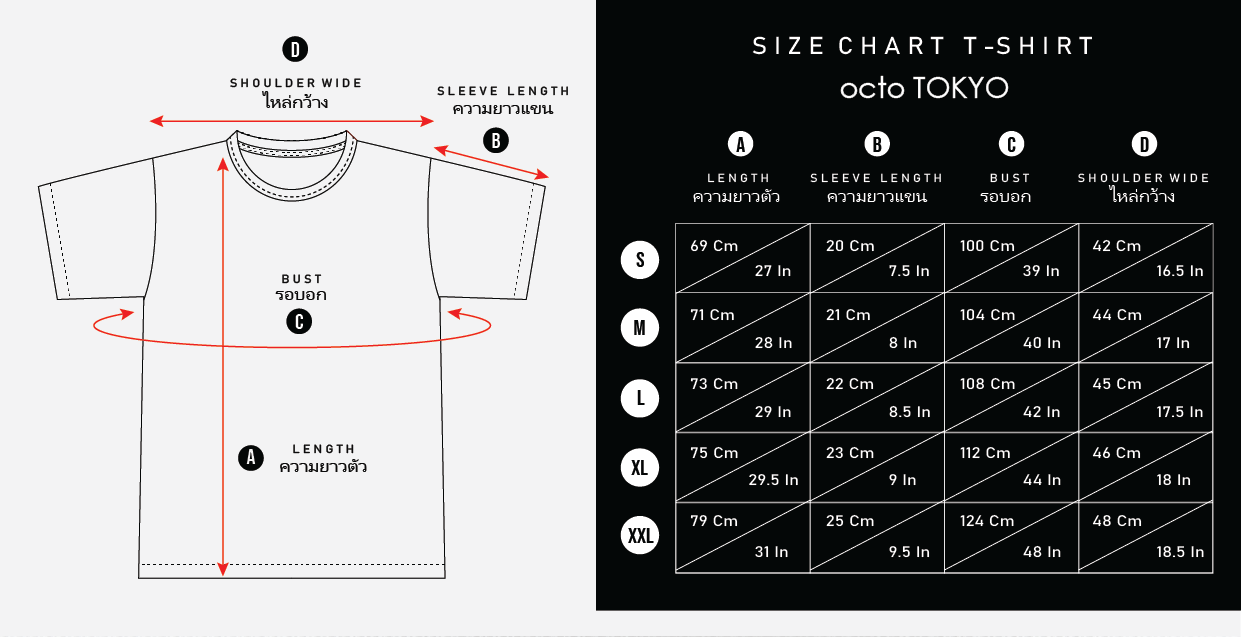 D
SHOULDER WIDE
ไหล่กว้าง

SLEEVE LENGTH
ความยาวแขน

B

BUST
รอบอก

C

A
LENGTH
ความยาวตัว

SIZE CHART T-SHIRT
octo TOKYO

| | A LENGTH ความยาวตัว | B SLEEVE LENGTH ความยาวแขน | C BUST รอบอก | D SHOULDER WIDE ไหล่กว้าง |
|---|---|---|---|---|
| S | 69 Cm 27 In | 20 Cm 7.5 In | 100 Cm 39 In | 42 Cm 16.5 In |
| M | 71 Cm 28 In | 21 Cm 8 In | 104 Cm 40 In | 44 Cm 17 In |
| L | 73 Cm 29 In | 22 Cm 8.5 In | 108 Cm 42 In | 45 Cm 17.5 In |
| XL | 75 Cm 29.5 In | 23 Cm 9 In | 112 Cm 44 In | 46 Cm 18 In |
| XXL | 79 Cm 31 In | 25 Cm 9.5 In | 124 Cm 48 In | 48 Cm 18.5 In |