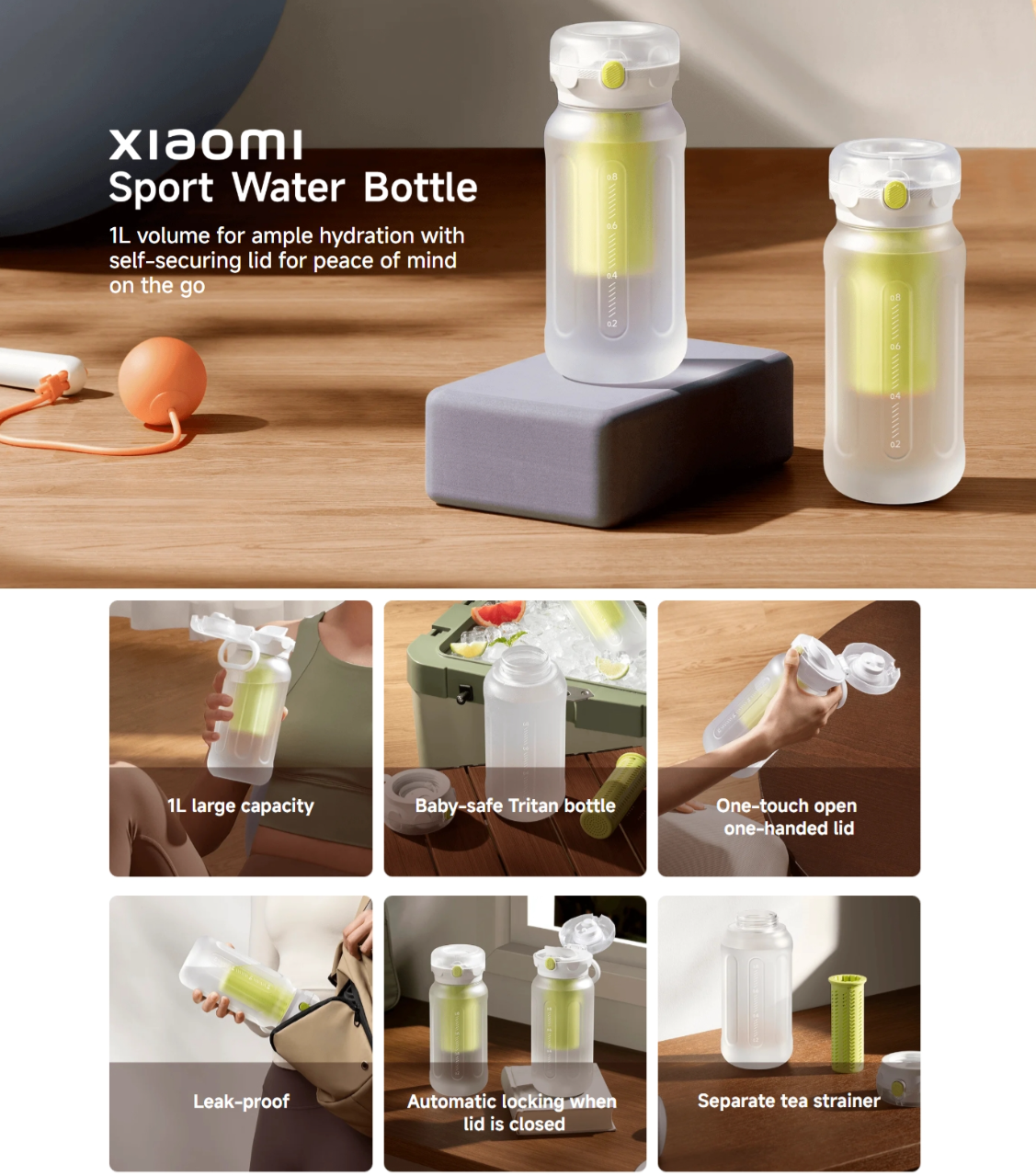 xiaomi
Sport Water Bottle
1L volume for ample hydration with self-securing lid for peace of mind on the go

0.8
0.6
0.4
0.2

0.8
0.6
0.4
0.2

1L large capacity

Baby-safe Tritan bottle

One-touch open one-handed lid

Leak-proof

Automatic locking when lid is closed

Separate tea strainer