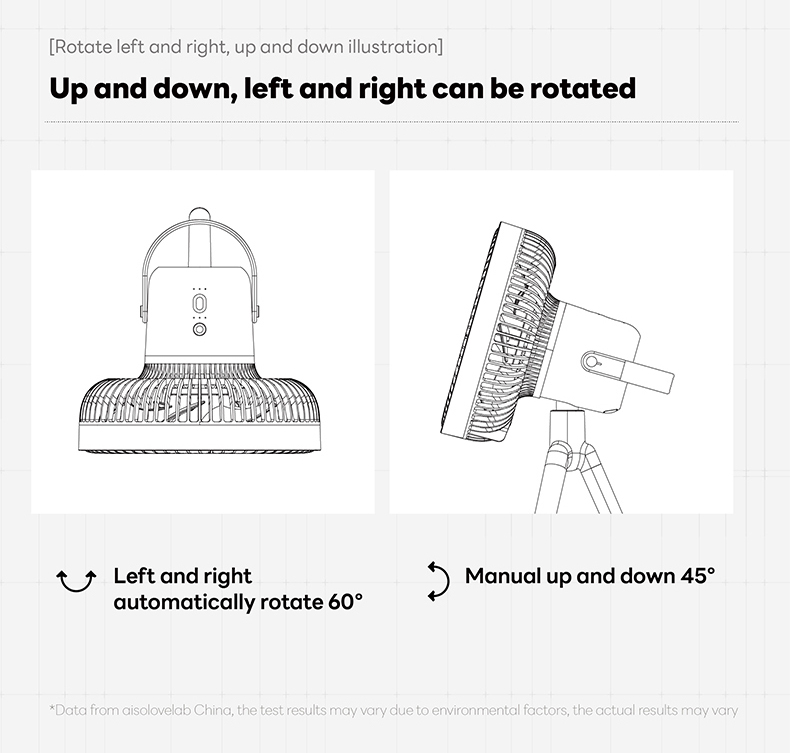 [Rotate left and right, up and down illustration]

Up and down, left and right can be rotated

Left and right automatically rotate 60°

Manual up and down 45°

*Data from aisolovelab China, the test results may vary due to environmental factors, the actual results may vary