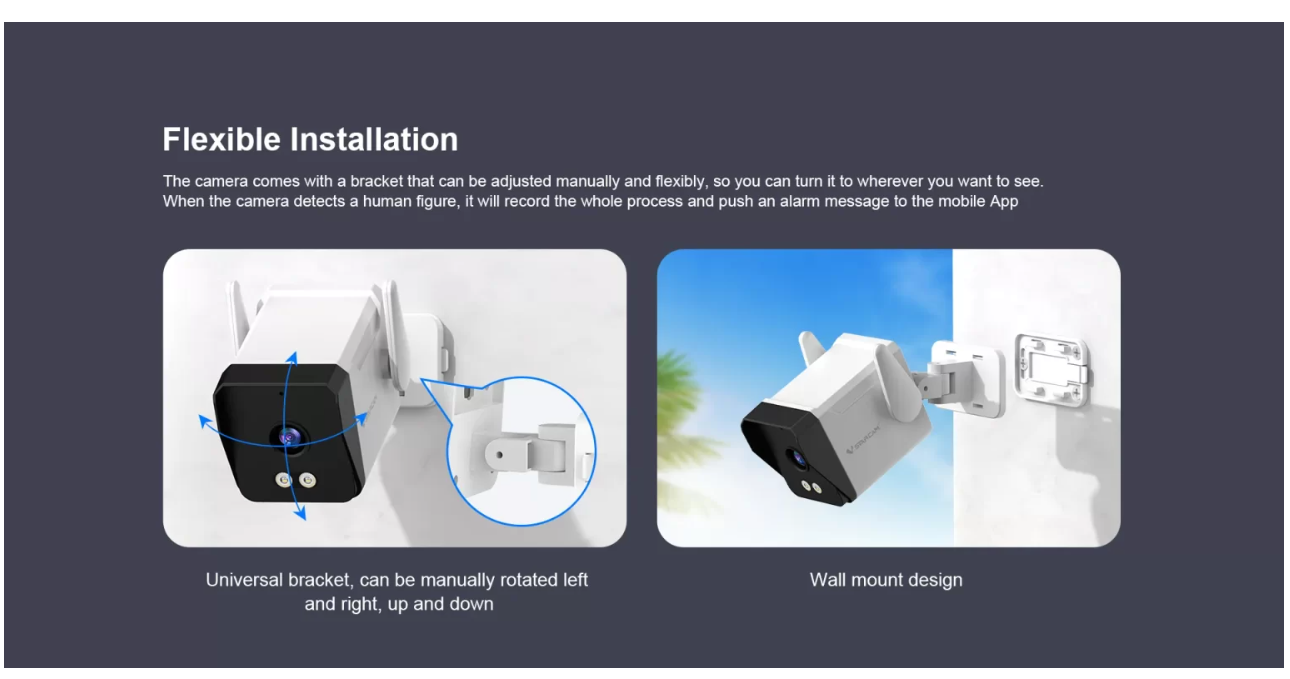 Flexible Installation

The camera comes with a bracket that can be adjusted manually and flexibly, so you can turn it to wherever you want to see. When the camera detects a human figure, it will record the whole process and push an alarm message to the mobile App

Universal bracket, can be manually rotated left and right, up and down

Wall mount design