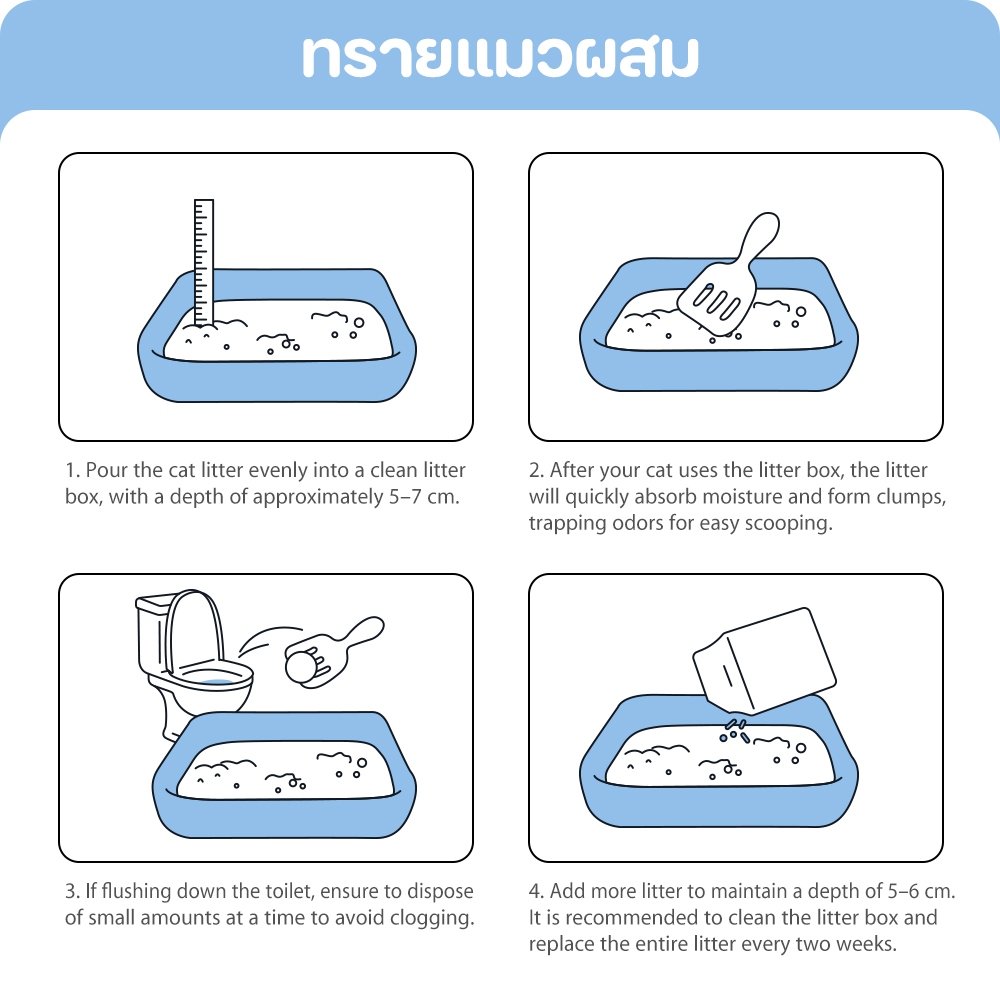 ทรายแมวผสม

1. Pour the cat litter evenly into a clean litter box, with a depth of approximately 5–7 cm.

2. After your cat uses the litter box, the litter will quickly absorb moisture and form clumps, trapping odors for easy scooping.

3. If flushing down the toilet, ensure to dispose of small amounts at a time to avoid clogging.

4. Add more litter to maintain a depth of 5–6 cm. It is recommended to clean the litter box and replace the entire litter every two weeks.