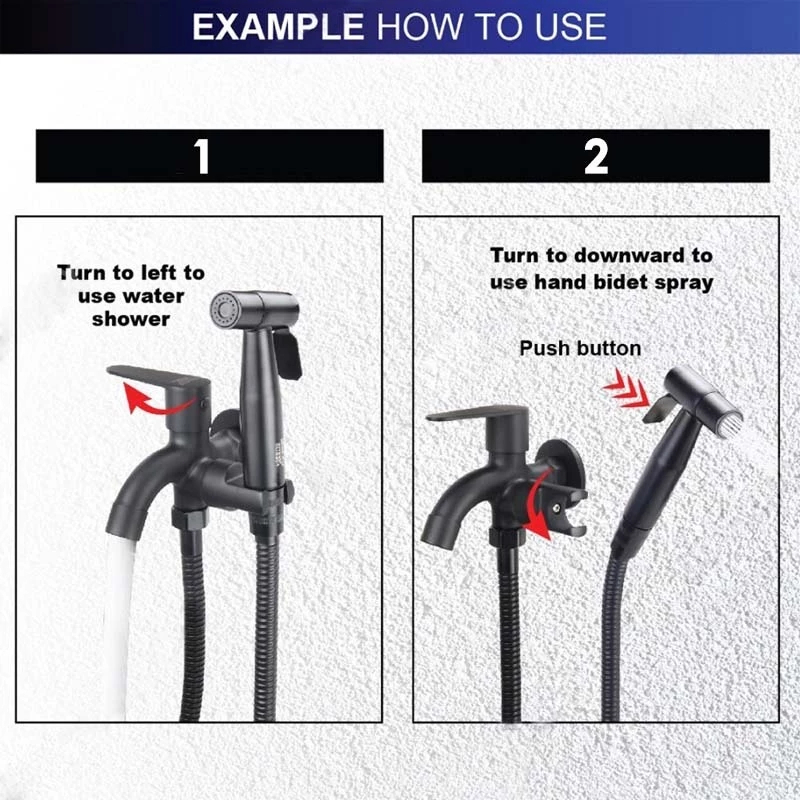 EXAMPLE HOW TO USE

1

Turn to left to use water shower

2

Turn to downward to use hand bidet spray

Push button