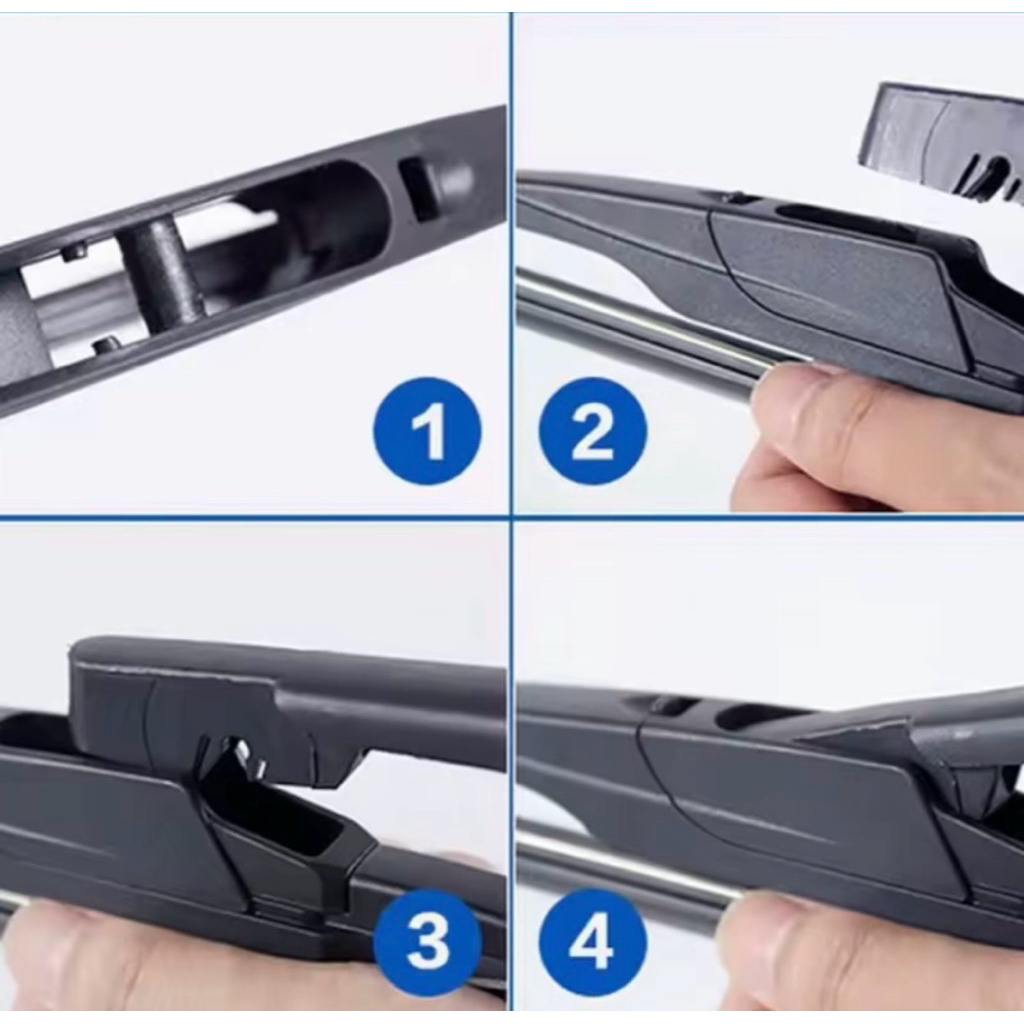 1
2
3
4