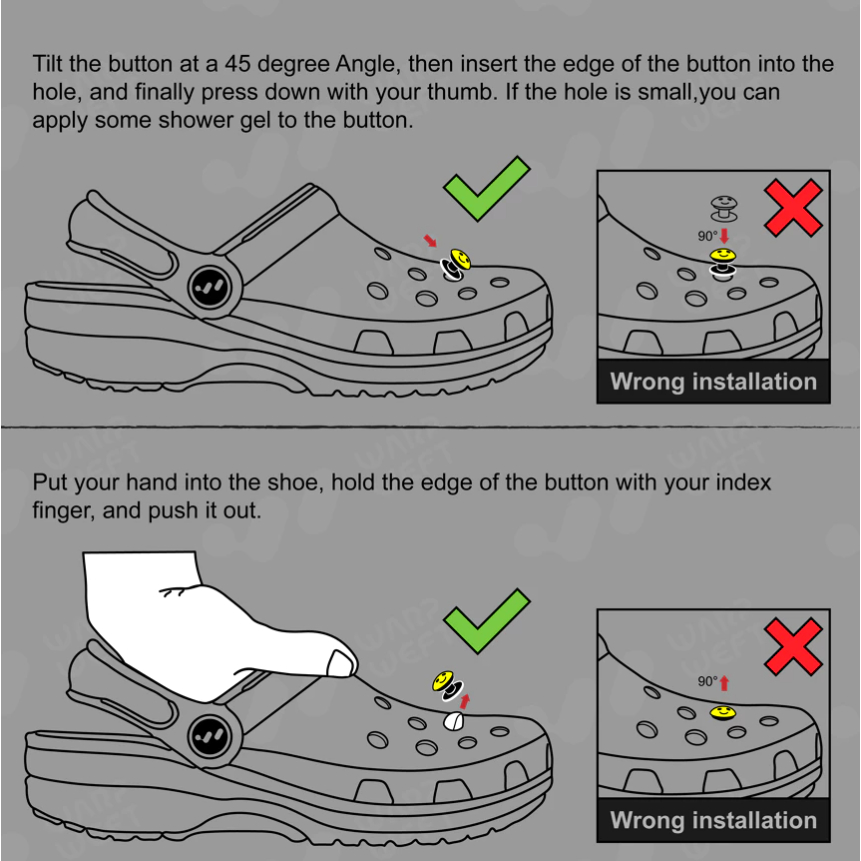 Tilt the button at a 45 degree Angle, then insert the edge of the button into the hole, and finally press down with your thumb. If the hole is small,you can apply some shower gel to the button.

90°

Wrong installation

Put your hand into the shoe, hold the edge of the button with your index finger, and push it out.

90°

Wrong installation