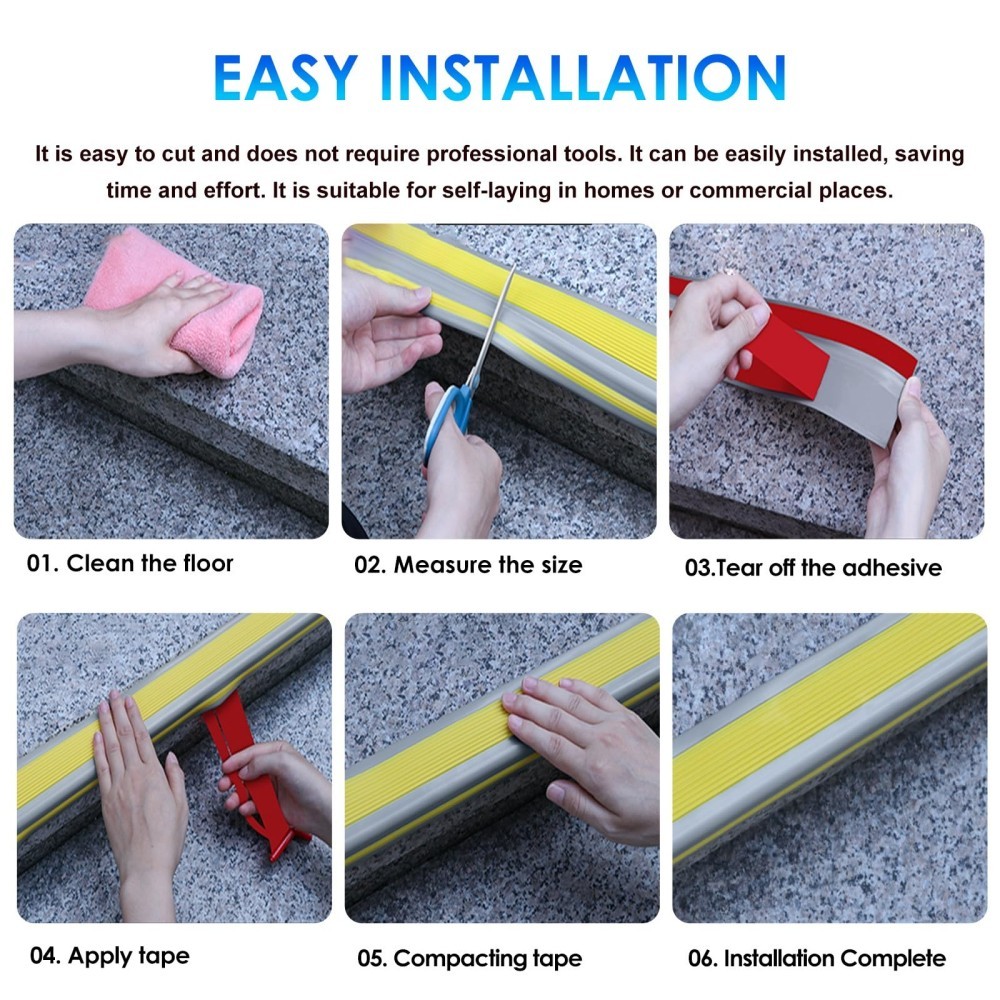 EASY INSTALLATION

It is easy to cut and does not require professional tools. It can be easily installed, saving time and effort. It is suitable for self-laying in homes or commercial places.

01. Clean the floor

02. Measure the size

03.Tear off the adhesive

04. Apply tape

05. Compacting tape

06. Installation Complete