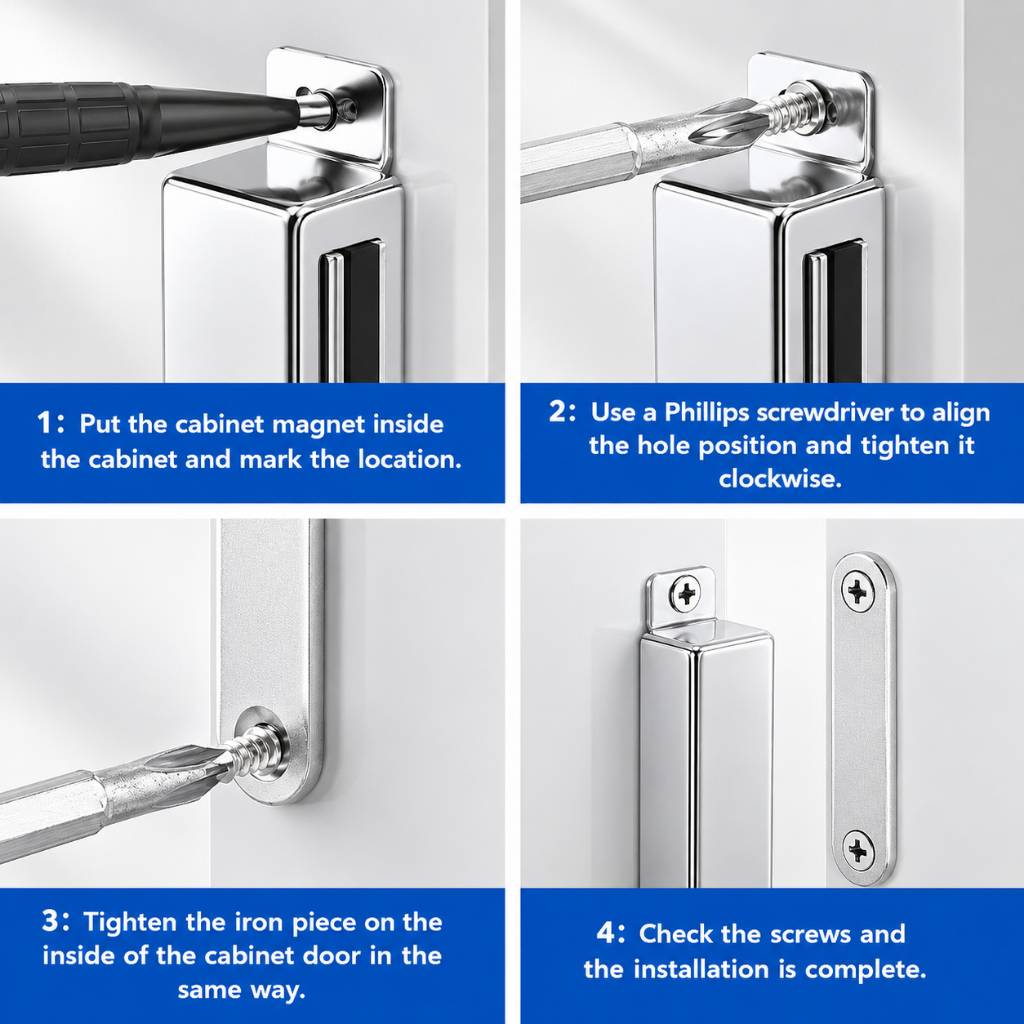 1: Put the cabinet magnet inside the cabinet and mark the location.

2: Use a Phillips screwdriver to align the hole position and tighten it clockwise.

3: Tighten the iron piece on the inside of the cabinet door in the same way.

4: Check the screws and the installation is complete.