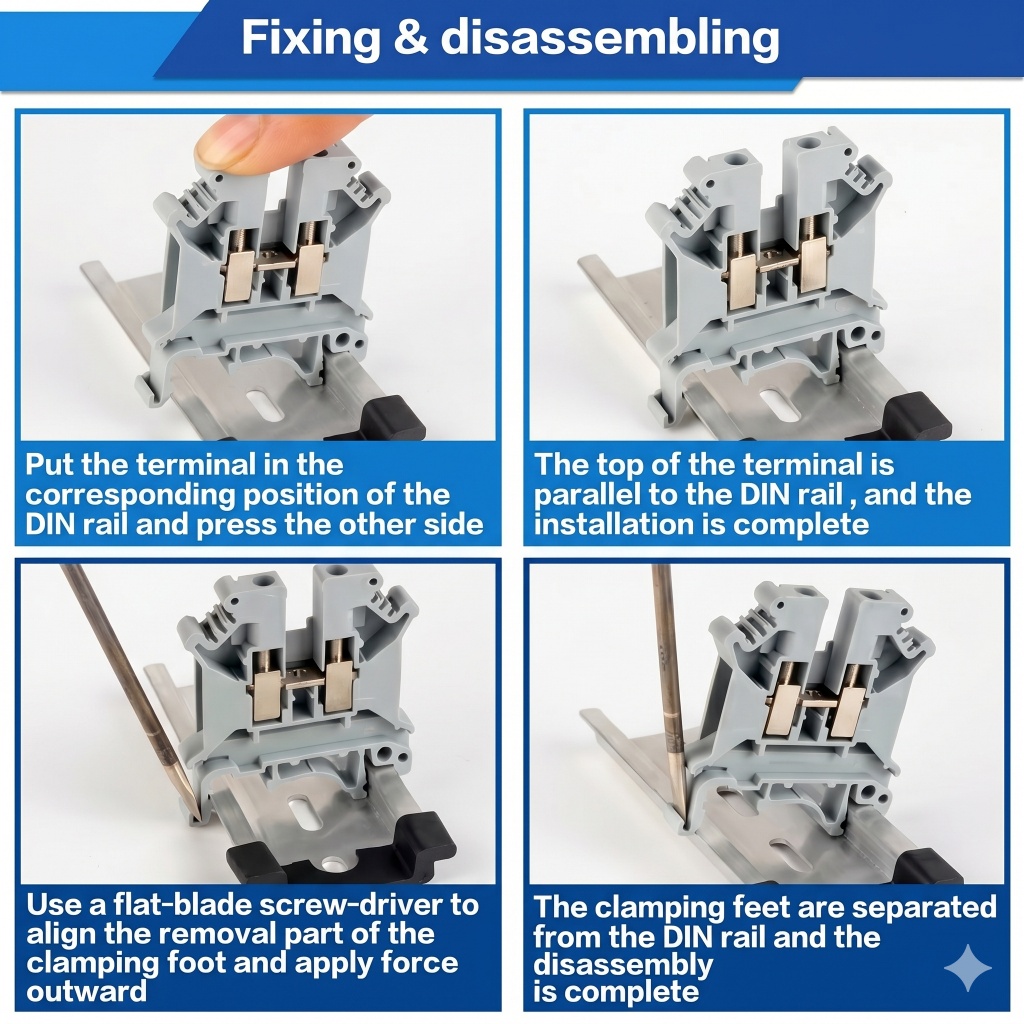 Fixing & disassembling

Put the terminal in the corresponding position of the DIN rail and press the other side

The top of the terminal is parallel to the DIN rail , and the installation is complete

Use a flat-blade screw-driver to align the removal part of the clamping foot and apply force outward

The clamping feet are separated from the DIN rail and the disassembly is complete