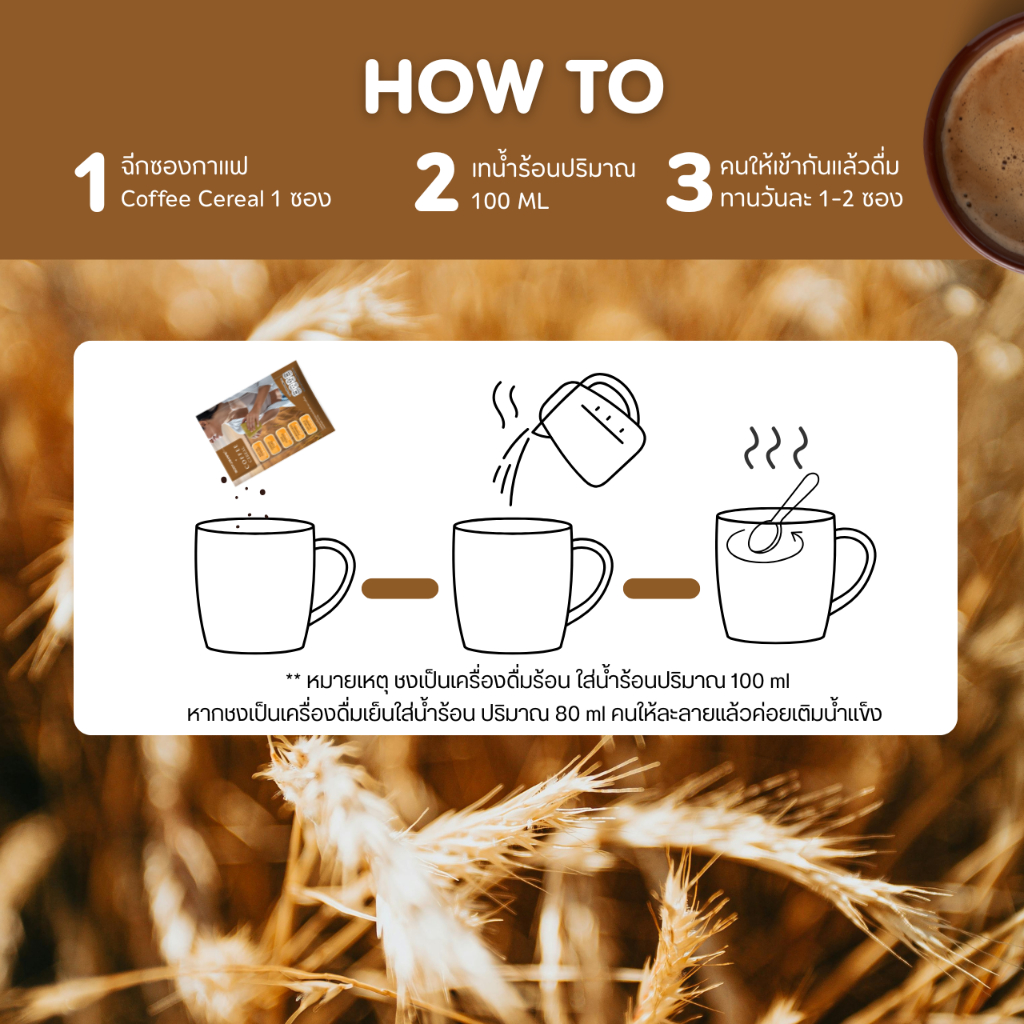 HOW TO

1 ฉีกซองกาแฟ Coffee Cereal 1 ซอง

2 เทน้ำร้อนปริมาณ 100 ML

3 คนให้เข้ากันแล้วดื่ม ทานวันละ 1-2 ซอง

** หมายเหตุ ชงเป็นเครื่องดื่มร้อน ใส่น้ำร้อนปริมาณ 100 ml
หากชงเป็นเครื่องดื่มเย็นใส่น้ำร้อน ปริมาณ 80 ml คนให้ละลายแล้วค่อยเติมน้ำแข็ง