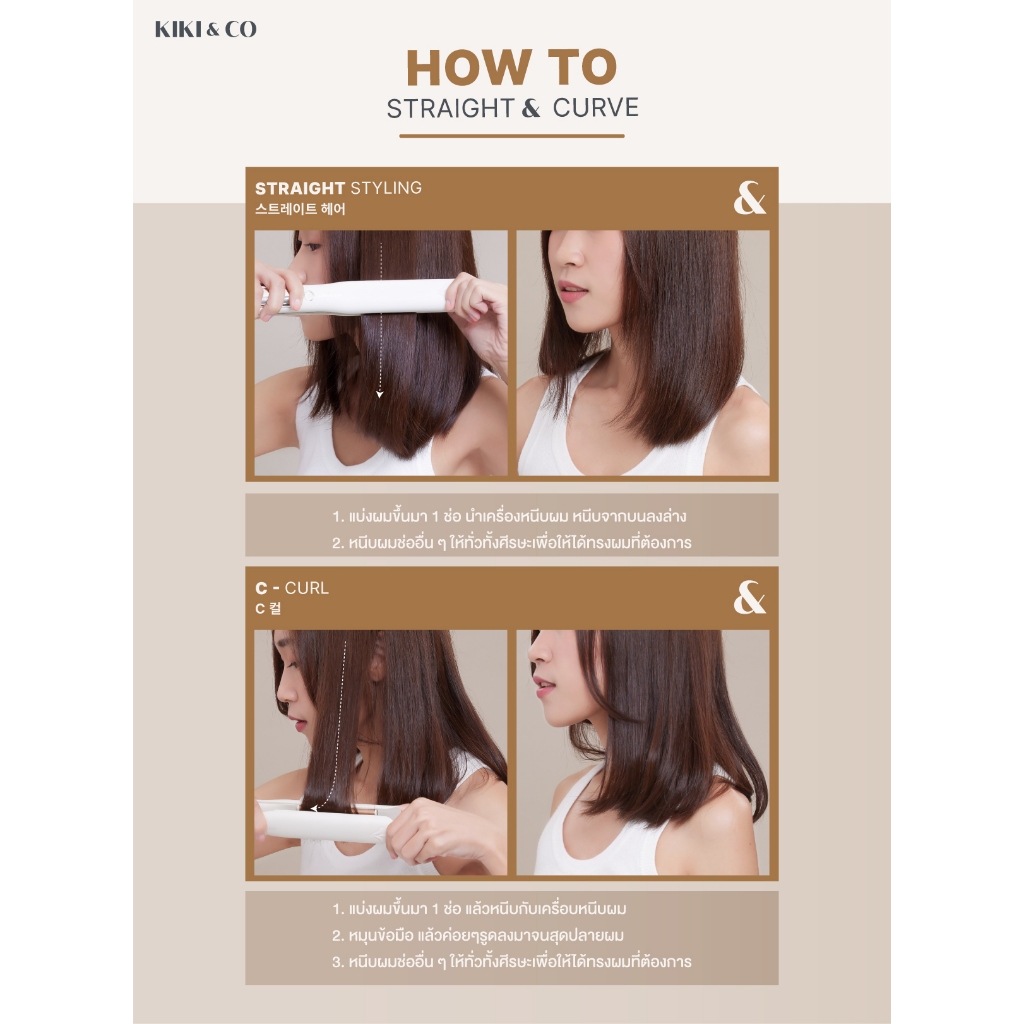 KIKI & CO

HOW TO
STRAIGHT & CURVE

STRAIGHT STYLING
스트레이트 헤어

&

1. แบ่งผมขึ้นมา 1 ช่อ นำเครื่องหนีบผม หนีบจากบนลงล่าง
2. หนีบผมช่ออื่น ๆ ให้ทั่วทั้งศีรษะเพื่อให้ได้ทรงผมที่ต้องการ

C - CURL
C 컬

&

1. แบ่งผมขึ้นมา 1 ช่อ แล้วหนีบกับเครื่องหนีบผม
2. หมุนข้อมือ แล้วค่อยๆรูดลงมาจนสุดปลายผม
3. หนีบผมช่ออื่น ๆ ให้ทั่วทั้งศีรษะเพื่อให้ได้ทรงผมที่ต้องการ