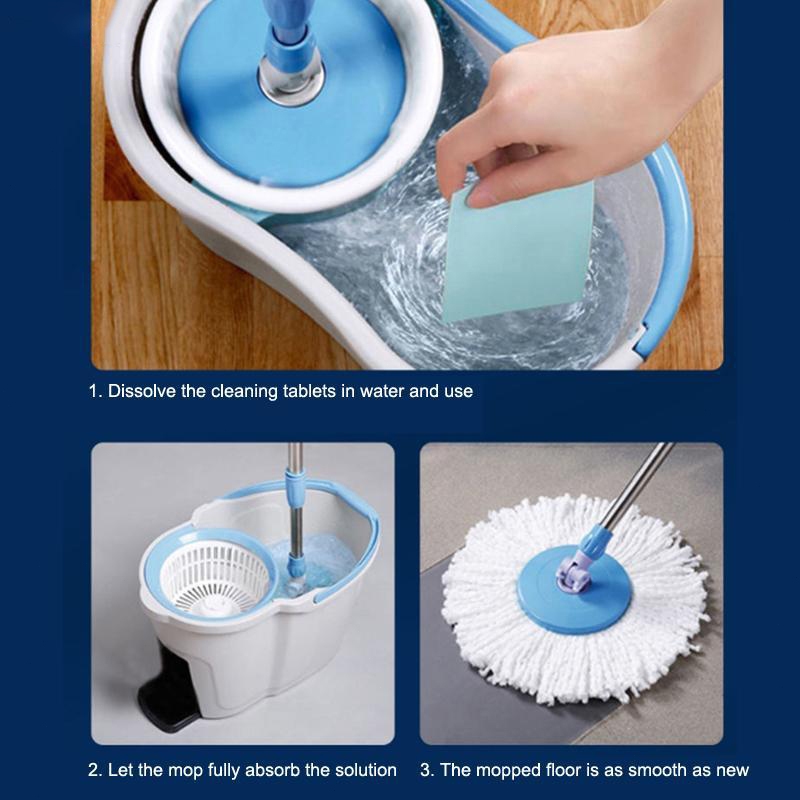 1. Dissolve the cleaning tablets in water and use

2. Let the mop fully absorb the solution

3. The mopped floor is as smooth as new