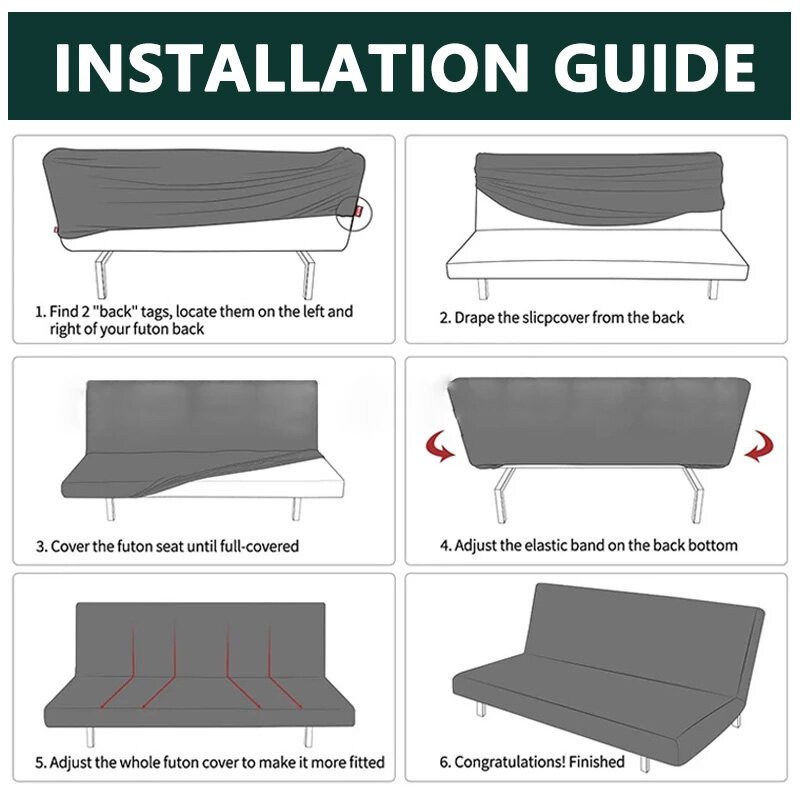 INSTALLATION GUIDE

1. Find 2 "back" tags, locate them on the left and right of your futon back

2. Drape the slicpcover from the back

3. Cover the futon seat until full-covered

4. Adjust the elastic band on the back bottom

5. Adjust the whole futon cover to make it more fitted

6. Congratulations! Finished