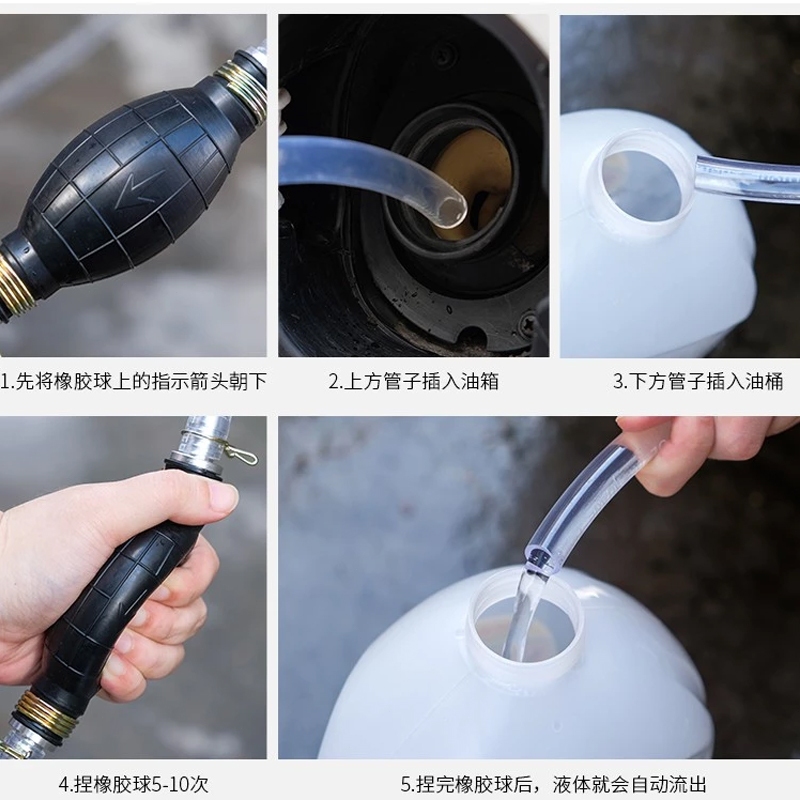 1.先将橡胶球上的指示箭头朝下

2.上方管子插入油箱

3.下方管子插入油桶

4.捏橡胶球5-10次

5.捏完橡胶球后，液体就会自动流出