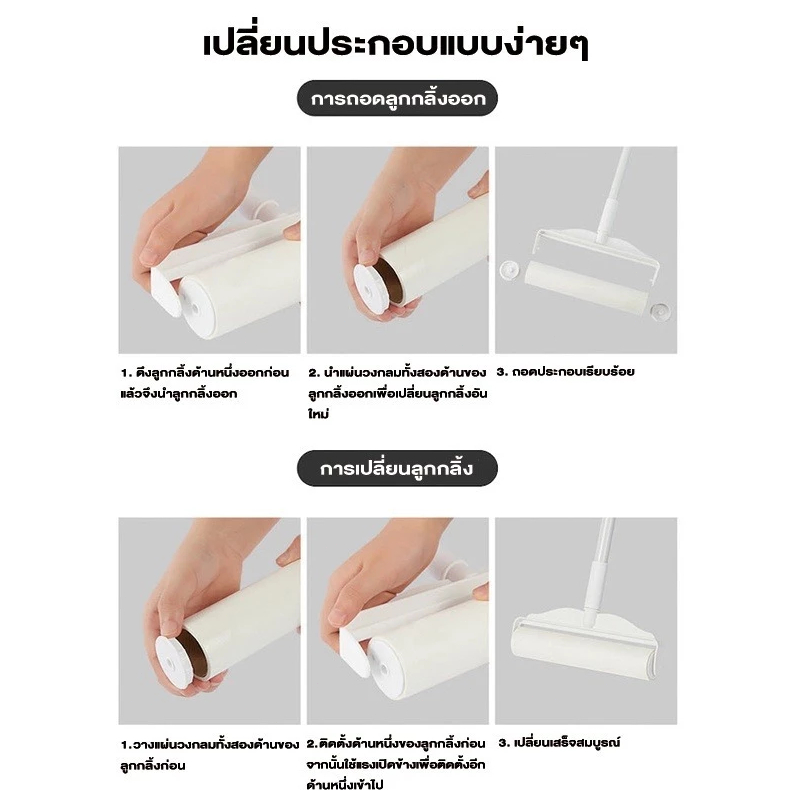 เปลี่ยนประกอบแบบง่ายๆ

การถอดลูกกลิ้งออก

1. ดึงลูกกลิ้งด้านหนึ่งออกก่อน แล้วจึงนำลูกกลิ้งออก

2. นำแผ่นวงกลมทั้งสองด้านของลูกกลิ้งออกเพื่อเปลี่ยนลูกกลิ้งอันใหม่

3. ถอดประกอบเรียบร้อย

การเปลี่ยนลูกกลิ้ง

1.วางแผ่นวงกลมทั้งสองด้านของลูกกลิ้งก่อน

2.ติดตั้งด้านหนึ่งของลูกกลิ้งก่อน จากนั้นใช้แรงเปิดข้างเพื่อติดตั้งอีกด้านหนึ่งเข้าไป

3. เปลี่ยนเสร็จสมบูรณ์