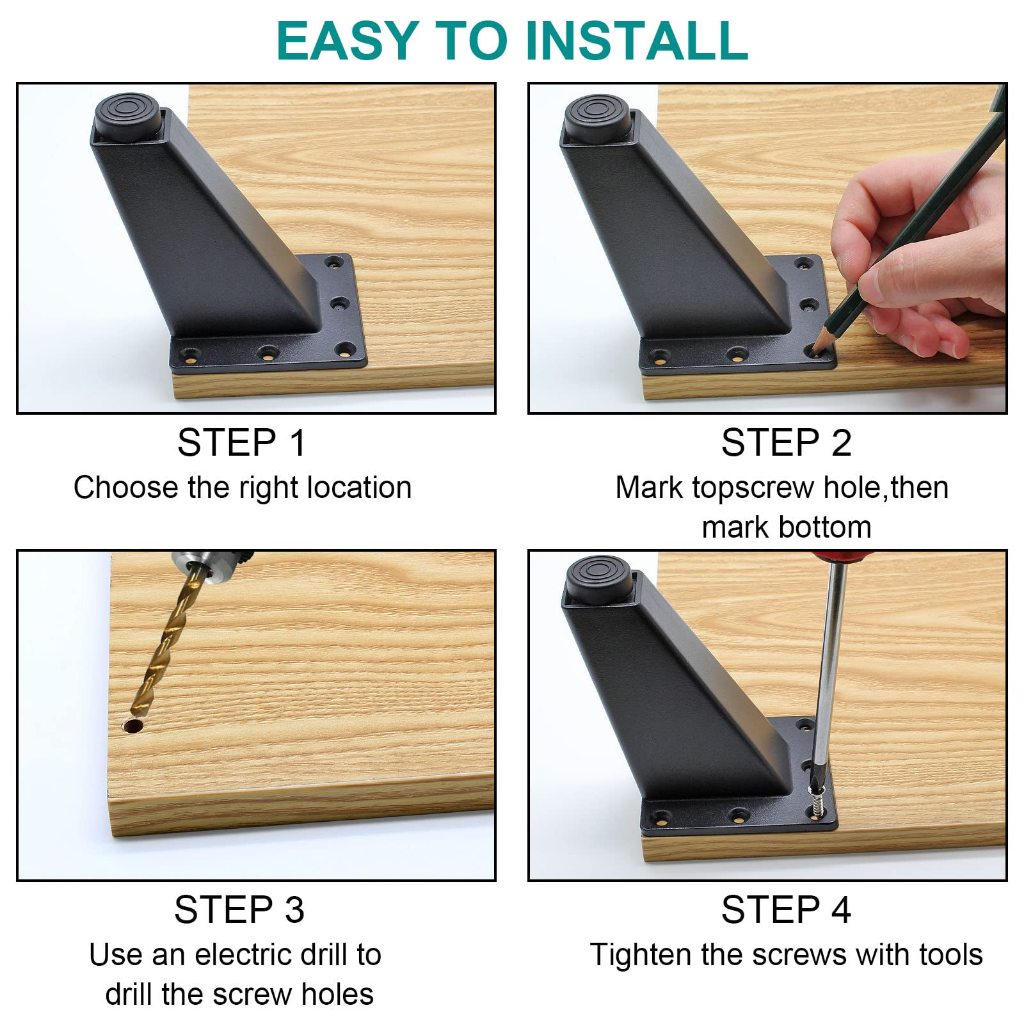 EASY TO INSTALL

STEP 1
Choose the right location

STEP 2
Mark topscrew hole,then mark bottom

STEP 3
Use an electric drill to drill the screw holes

STEP 4
Tighten the screws with tools