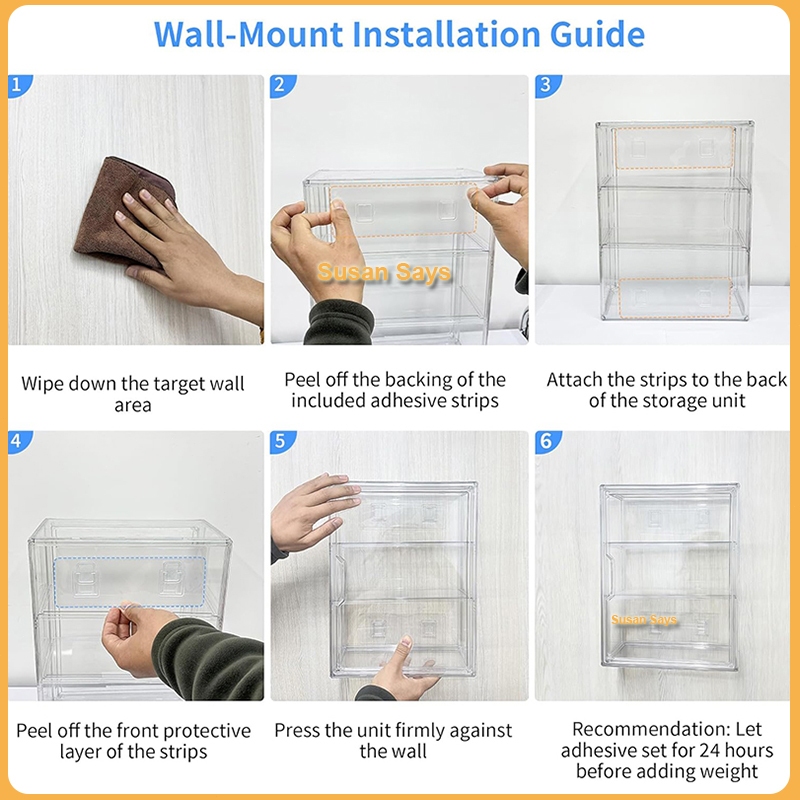 Wall-Mount Installation Guide

1

Wipe down the target wall area

2

Susan Says

Peel off the backing of the included adhesive strips

3

Attach the strips to the back of the storage unit

4

Peel off the front protective layer of the strips

5

Press the unit firmly against the wall

6

Susan Says

Recommendation: Let adhesive set for 24 hours before adding weight