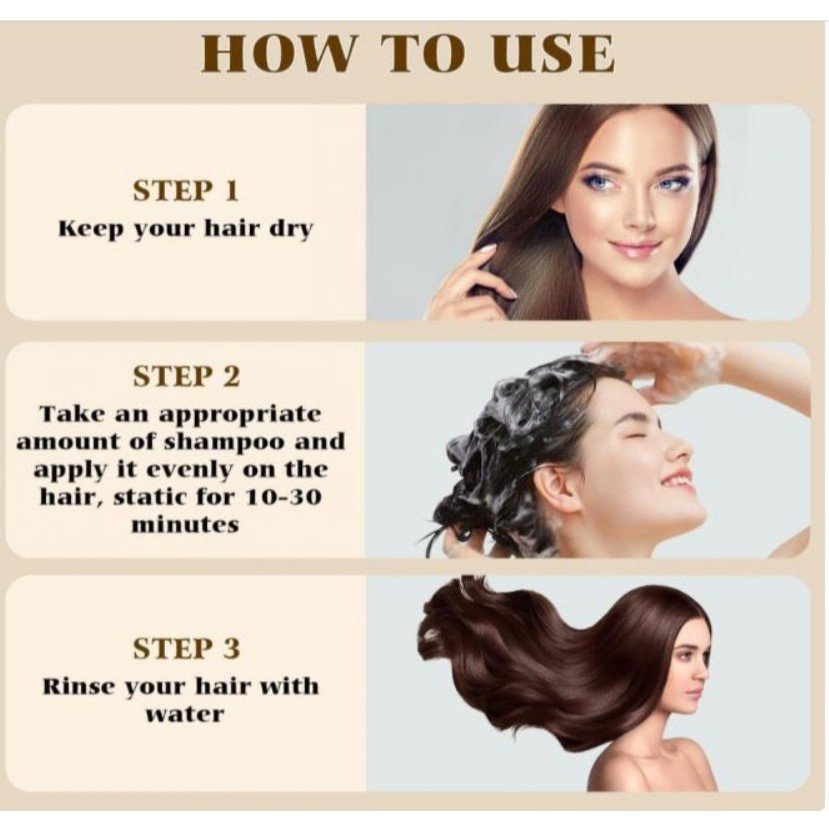 HOW TO USE

STEP 1
Keep your hair dry

STEP 2
Take an appropriate amount of shampoo and apply it evenly on the hair, static for 10-30 minutes

STEP 3
Rinse your hair with water