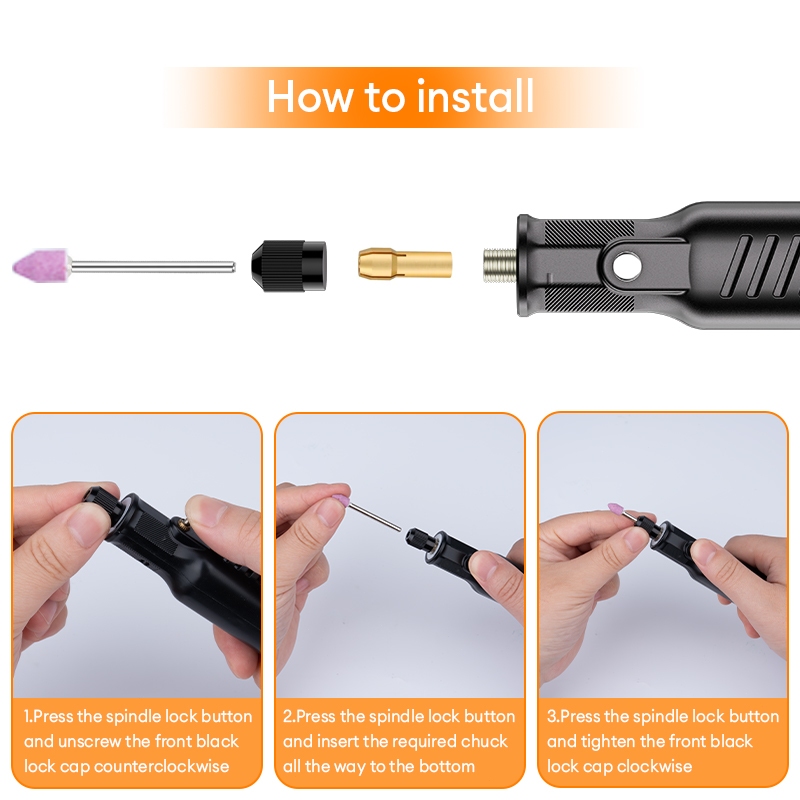 How to install

1.Press the spindle lock button and unscrew the front black lock cap counterclockwise

2.Press the spindle lock button and insert the required chuck all the way to the bottom

3.Press the spindle lock button and tighten the front black lock cap clockwise