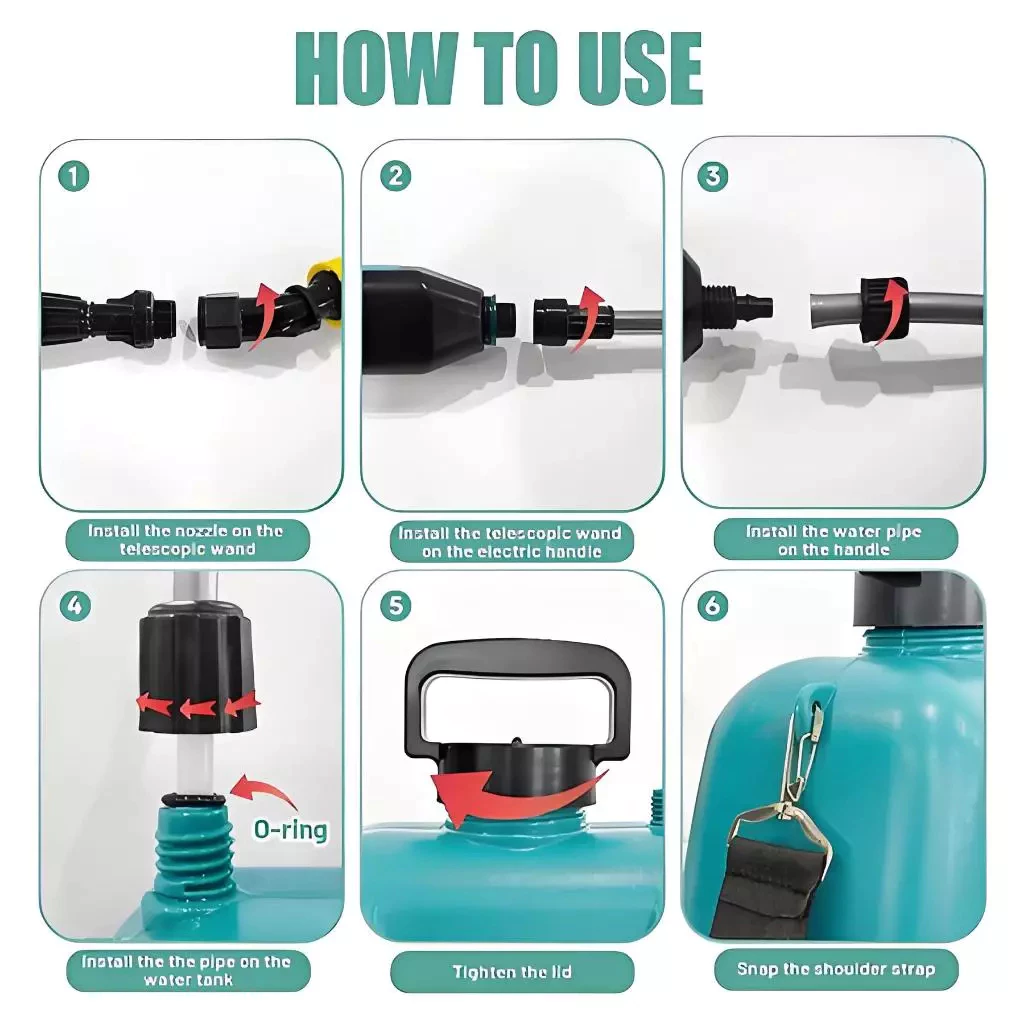 HOW TO USE

1

Install the nozzle on the telescopic wand

2

Install the telescopic wand on the electric handle

3

Install the water pipe on the handle

4

O-ring

Install the the pipe on the water tank

5

Tighten the lid

6

Snap the shoulder strap