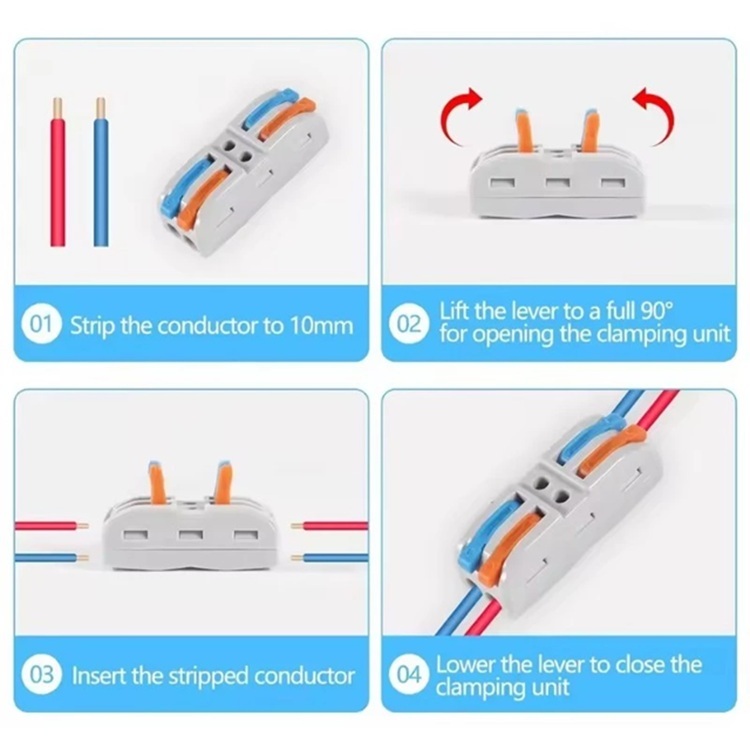 01 Strip the conductor to 10mm

02 Lift the lever to a full 90° for opening the clamping unit

03 Insert the stripped conductor

04 Lower the lever to close the clamping unit