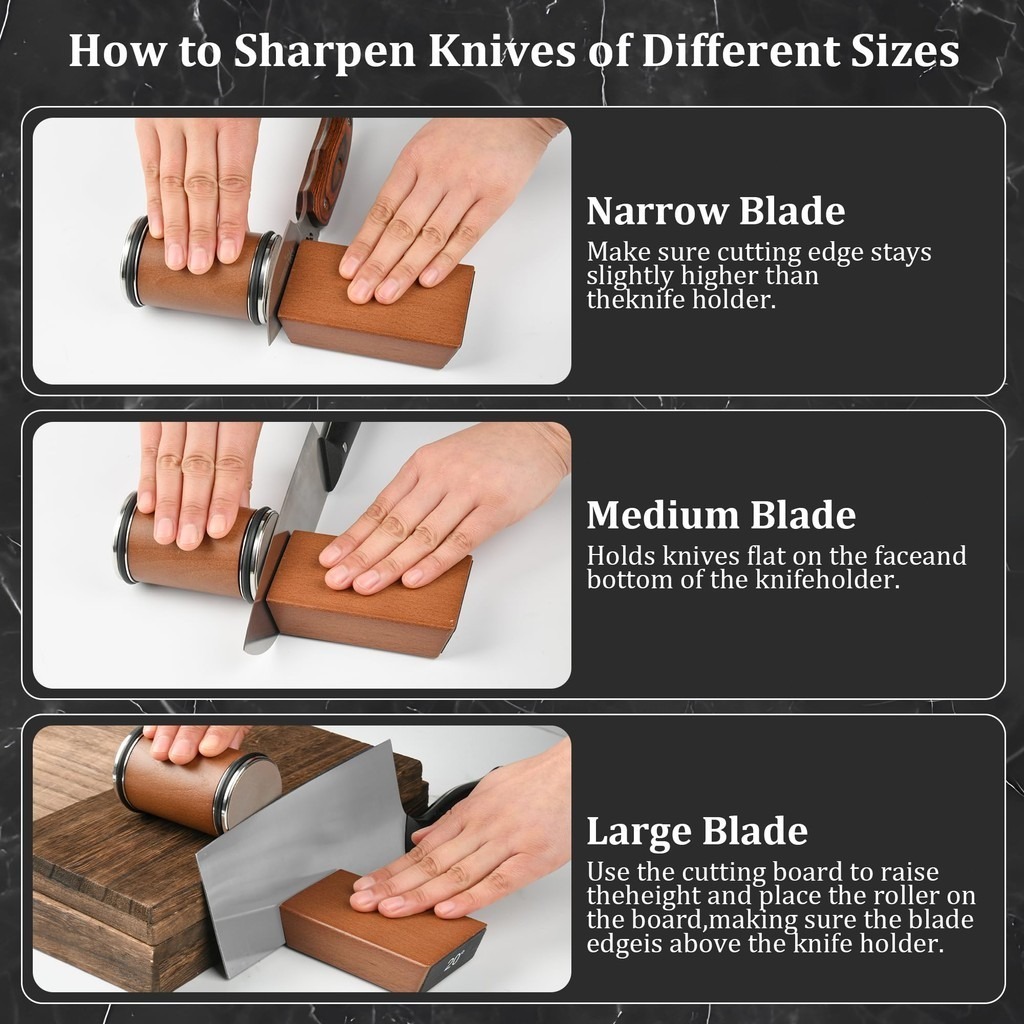 How to Sharpen Knives of Different Sizes

Narrow Blade
Make sure cutting edge stays slightly higher than theknife holder.

Medium Blade
Holds knives flat on the faceand bottom of the knifeholder.

Large Blade
Use the cutting board to raise theheight and place the roller on the board,making sure the blade edgeis above the knife holder.

20°