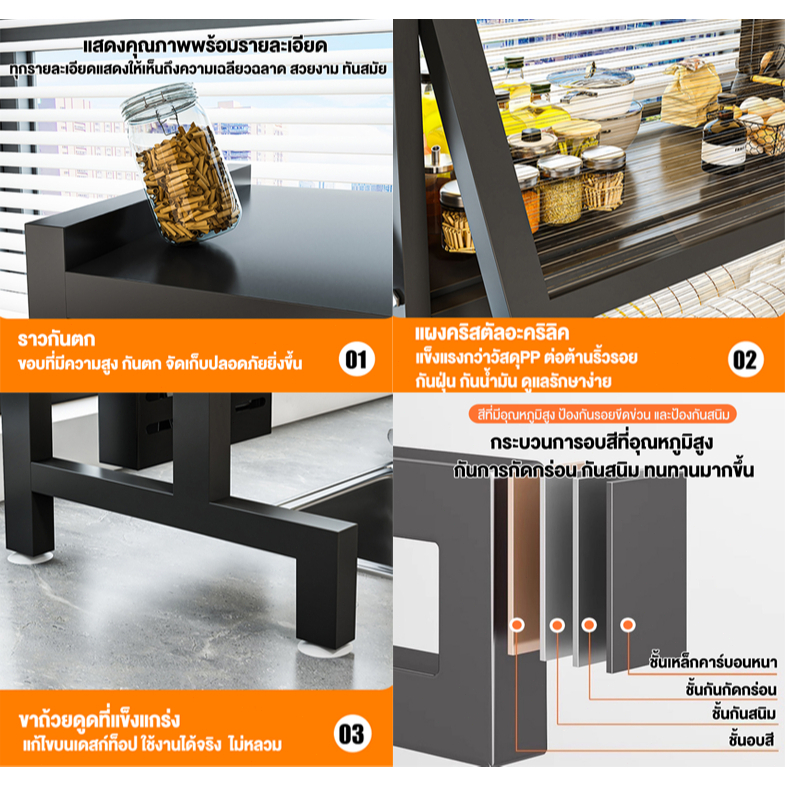 แสดงคุณภาพพร้อมรายละเอียด
ทุกรายละเอียดแสดงให้เห็นถึงความเฉลียวฉลาด สวยงาม ทันสมัย

ราวกันตก
ขอบที่มีความสูง กันตก จัดเก็บปลอดภัยยิ่งขึ้น
01

แผงคริสตัลอะคริลิค
แข็งแรงกว่าวัสดุPP ต่อต้านริ้วรอย กันฝุ่น กันน้ำมัน ดูแลรักษาง่าย
02

ขาถ้วยดูดที่แข็งแกร่ง
แก้ไขบนเดสก์ท็อป ใช้งานได้จริง ไม่หลวม
03

สีที่มีอุณหภูมิสูง ป้องกันรอยขีดข่วน และป้องกันสนิม
กระบวนการอบสีที่อุณหภูมิสูง
กันการกัดกร่อน กันสนิม ทนทานมากขึ้น

ชั้นเหล็กคาร์บอนหนา
ชั้นกันกัดกร่อน
ชั้นกันสนิม
ชั้นอบสี