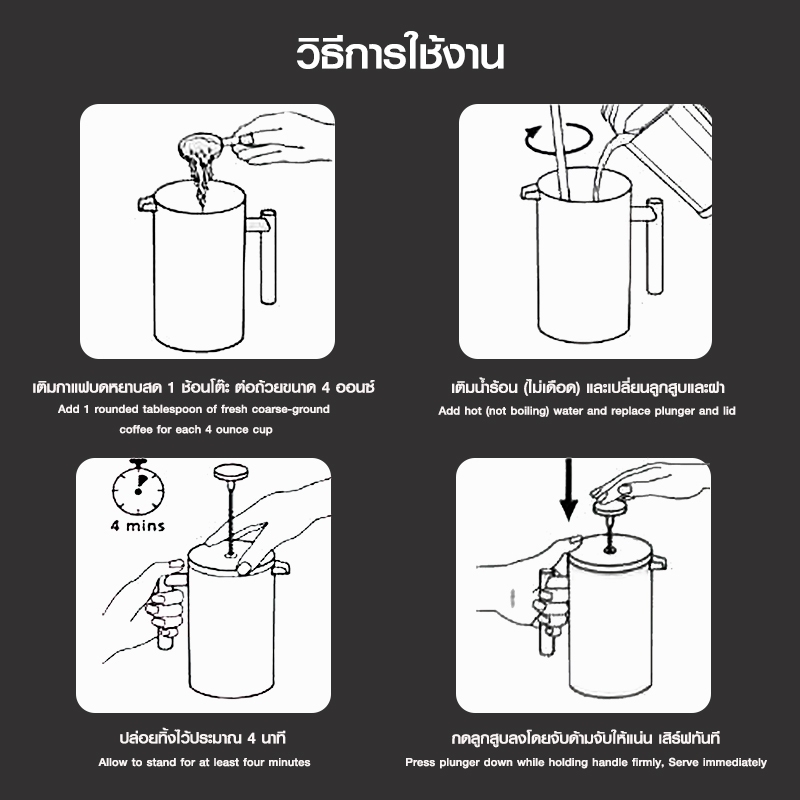 วิธีการใช้งาน

เติมกาแฟบดหยาบสด 1 ช้อนโต๊ะ ต่อถ้วยขนาด 4 ออนซ์
Add 1 rounded tablespoon of fresh coarse-ground coffee for each 4 ounce cup

เติมน้ำร้อน (ไม่เดือด) และเปลี่ยนลูกสูบและฝา
Add hot (not boiling) water and replace plunger and lid

4 mins

ปล่อยทิ้งไว้ประมาณ 4 นาที
Allow to stand for at least four minutes

กดลูกสูบลงโดยจับด้ามจับให้แน่น เสิร์ฟทันที
Press plunger down while holding handle firmly, Serve immediately