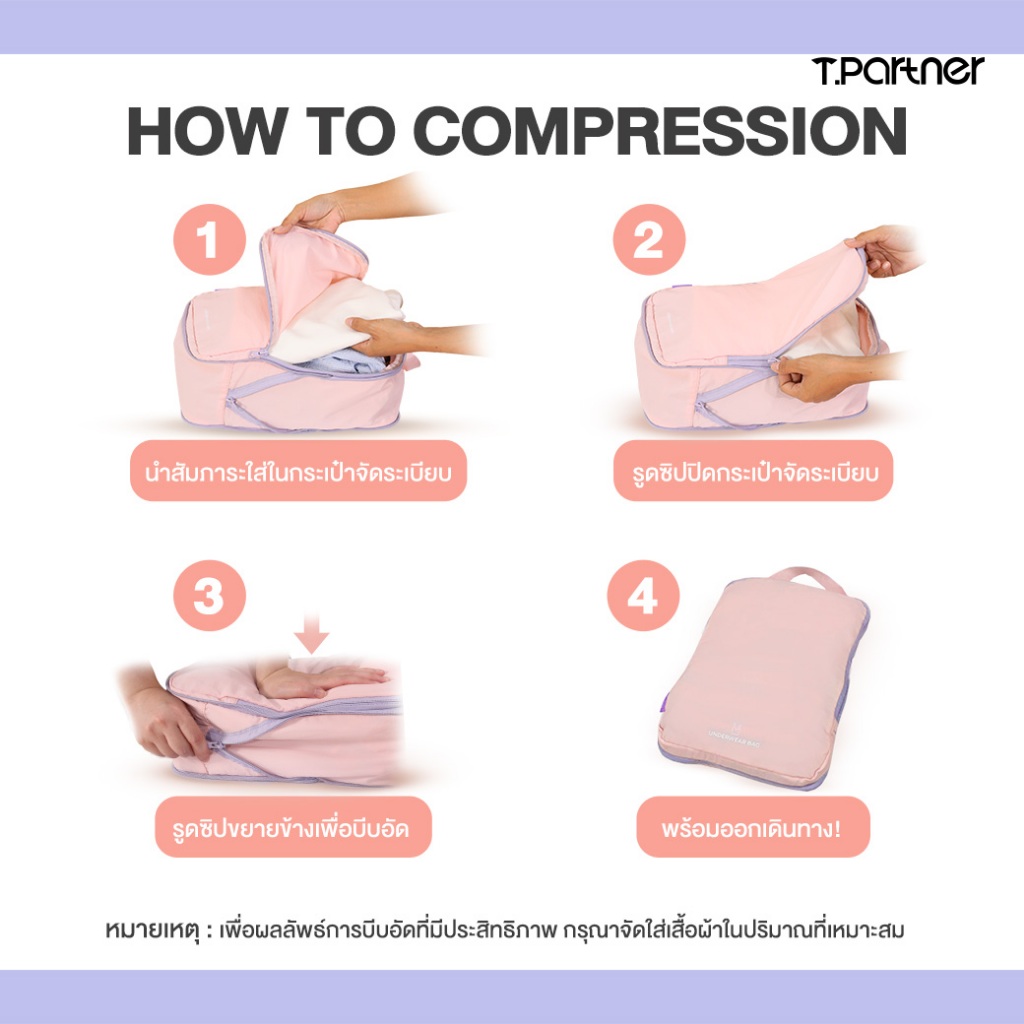 T.Partner

HOW TO COMPRESSION

1

นำสัมภาระใส่ในกระเป๋าจัดระเบียบ

2

รูดซิปปิดกระเป๋าจัดระเบียบ

3

รูดซิปขยายข้างเพื่อบีบอัด

4

UNDERWEAR BAG

พร้อมออกเดินทาง!

หมายเหตุ : เพื่อผลลัพธ์การบีบอัดที่มีประสิทธิภาพ กรุณาจัดใส่เสื้อผ้าในปริมาณที่เหมาะสม